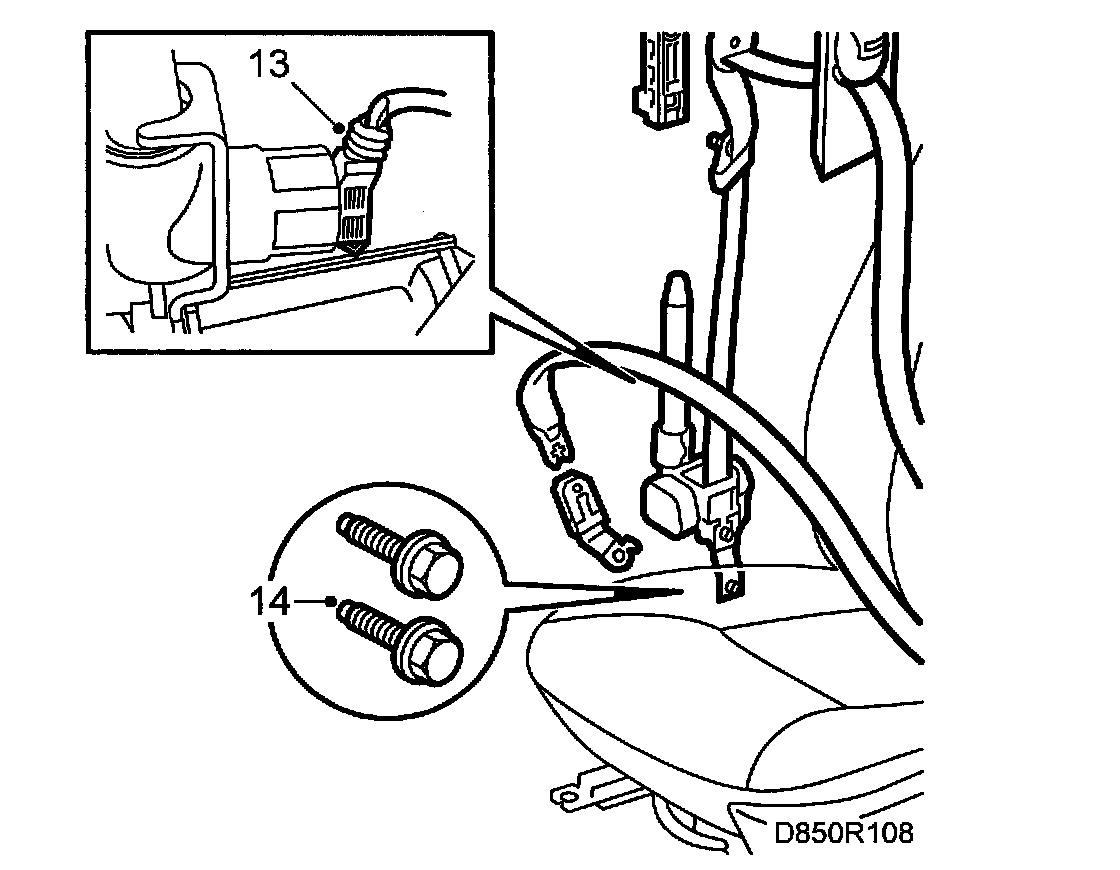 13

14

D850R108