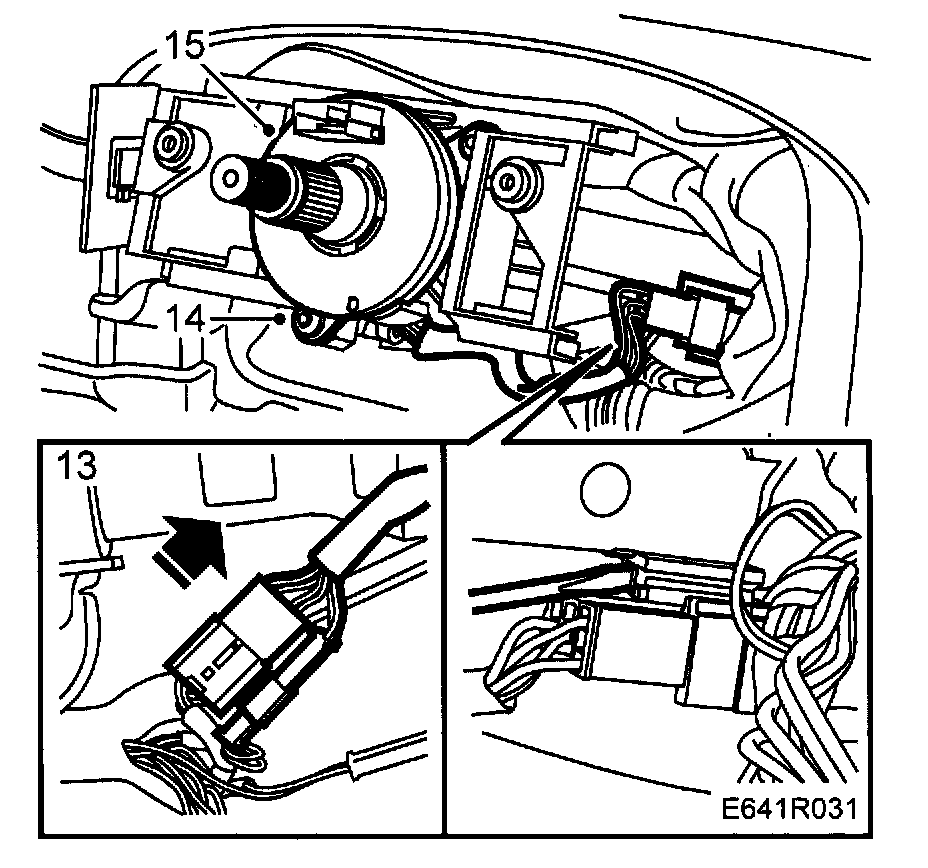 15

14

13

E641R031