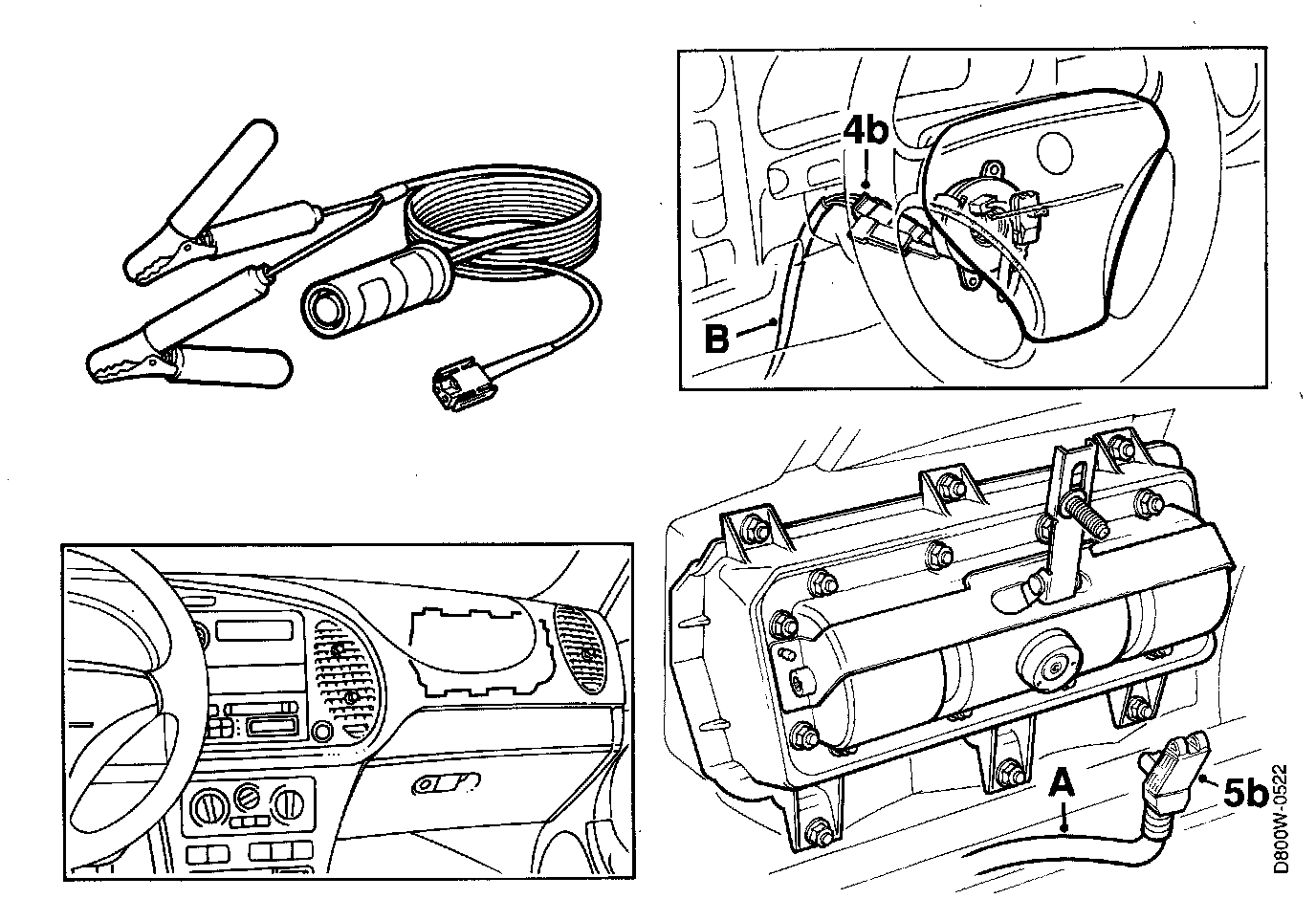 4b
B
A
5b
D800W-0522