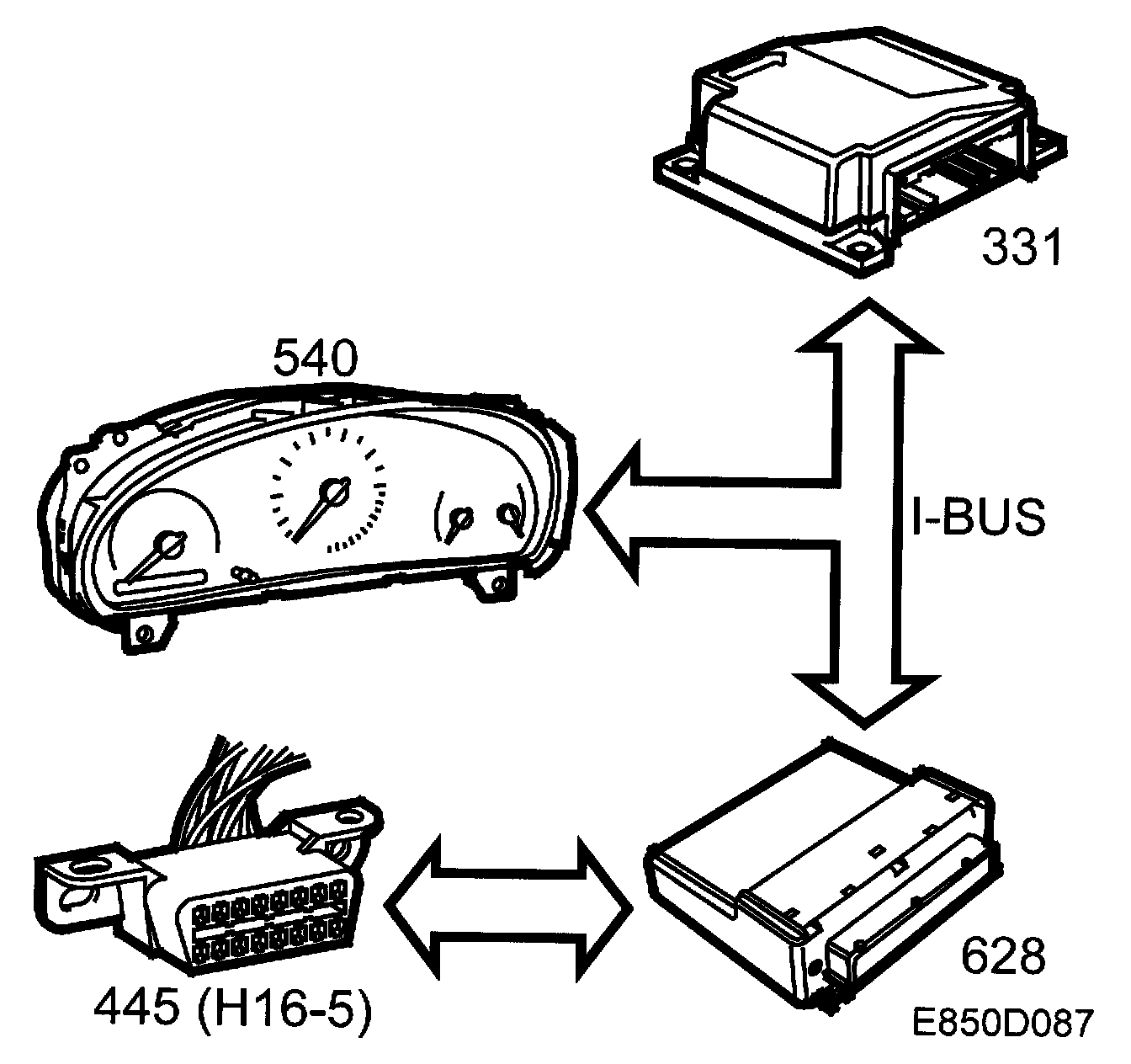 331

540

I-BUS

445 (H16-5)

628

E850D087