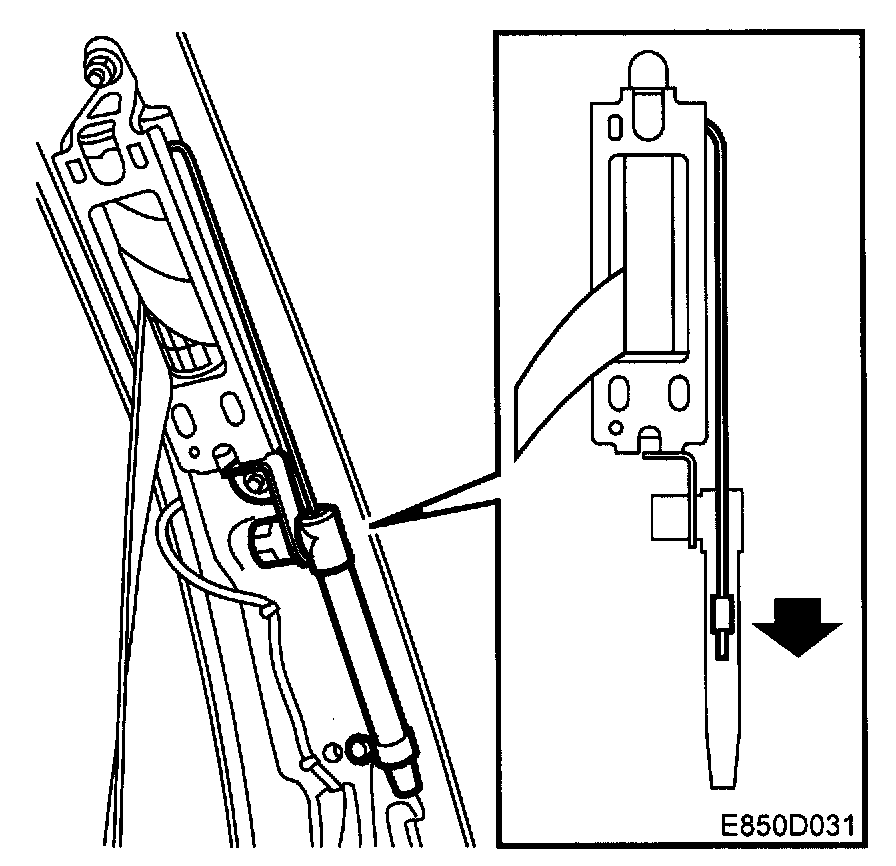 E850D031