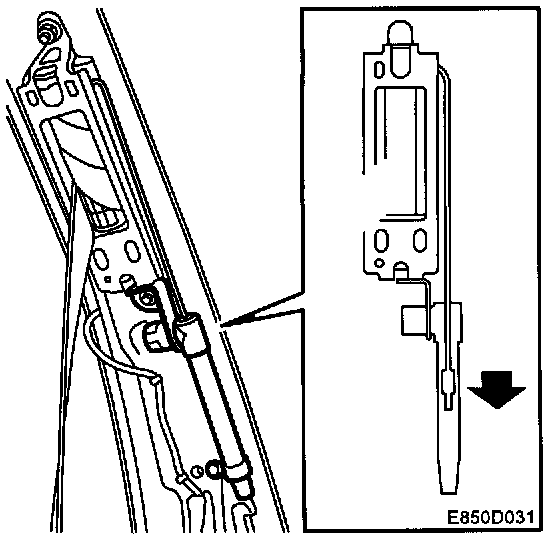 E850D031