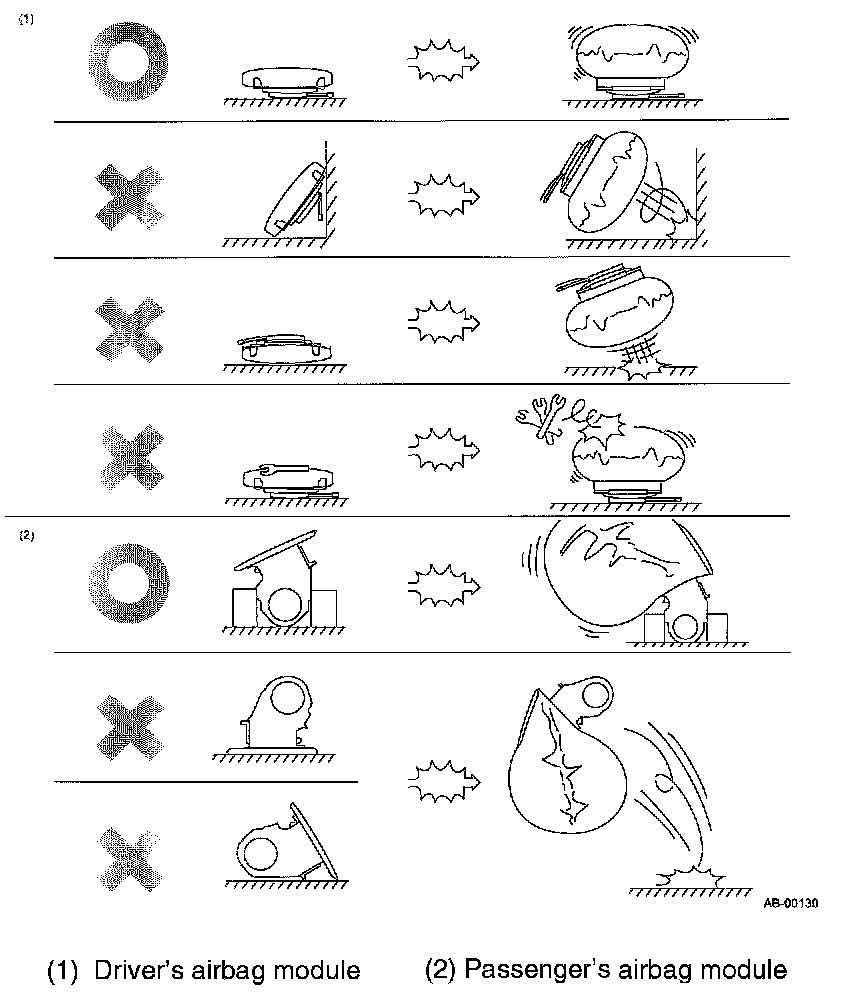 (1)

(2)

AB-00130

(1) Driver's airbag module (2) Passenger's airbag module