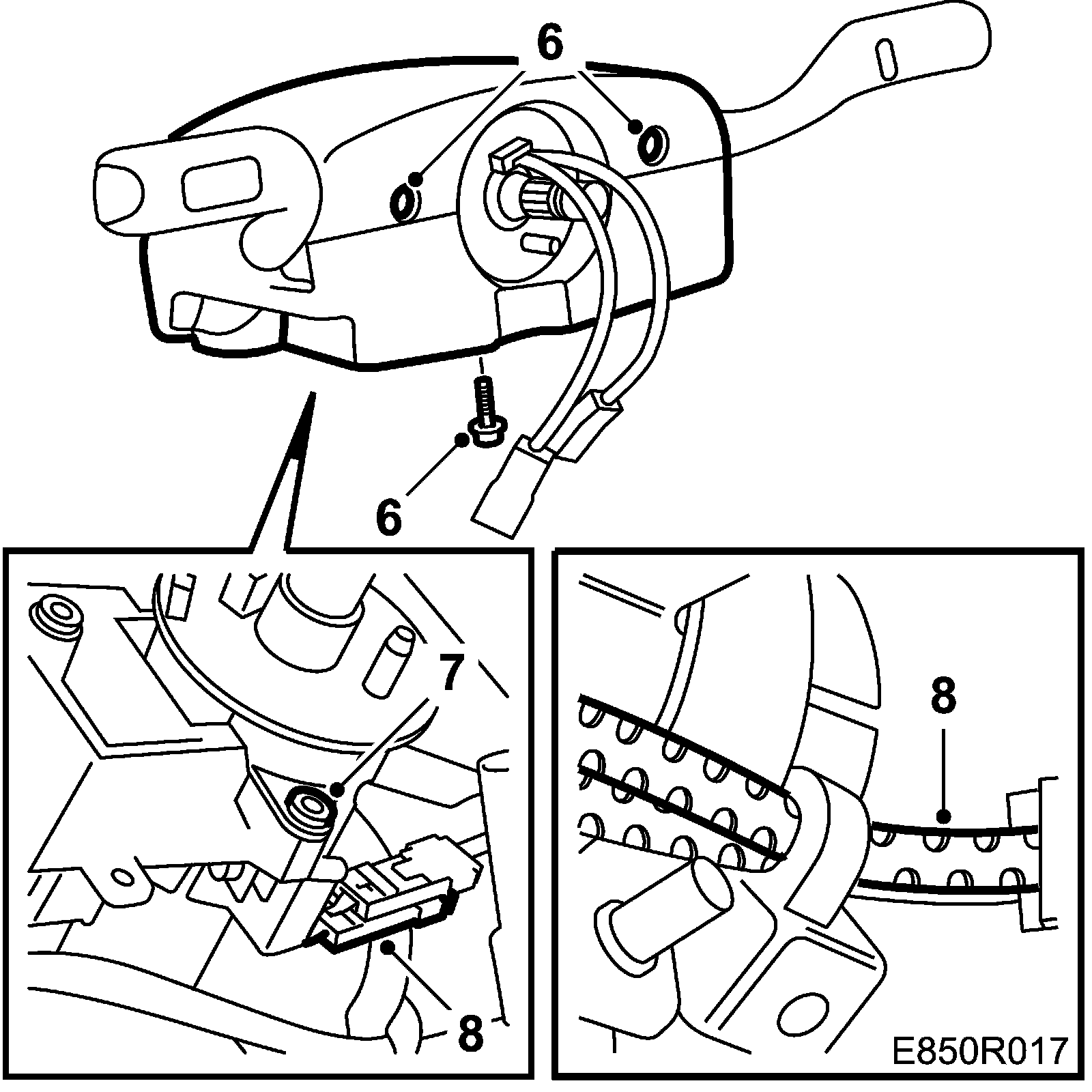 6
6
7
8
8
E850R017