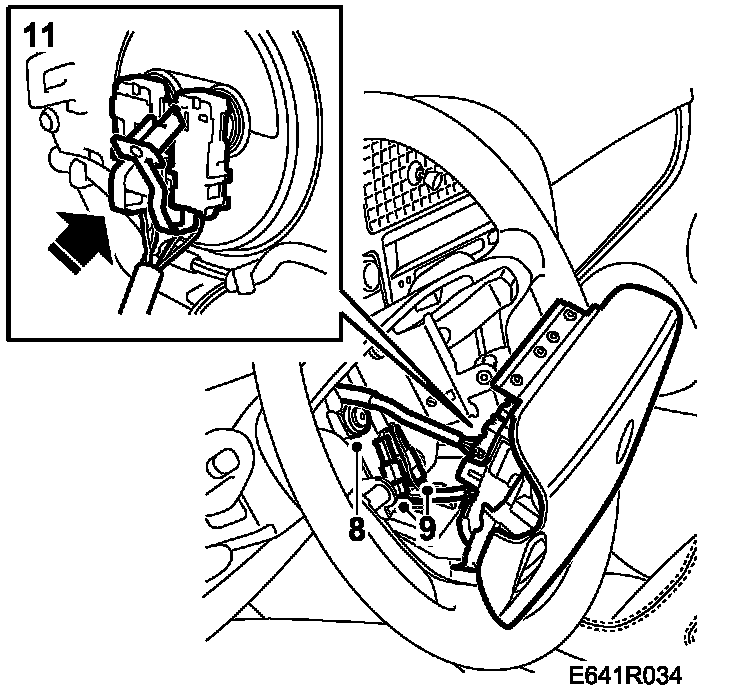 11

8

9

E641R034