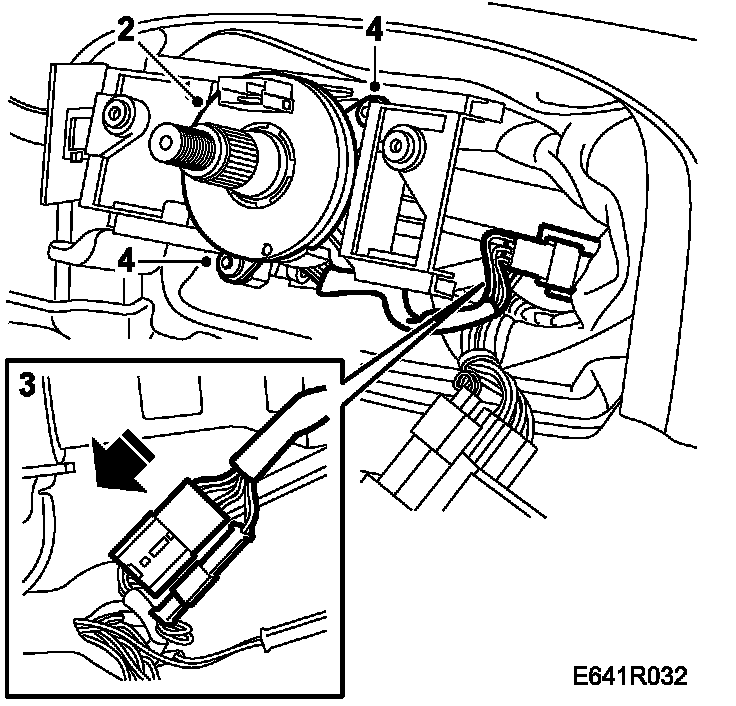 2
4
4
3
E641R032