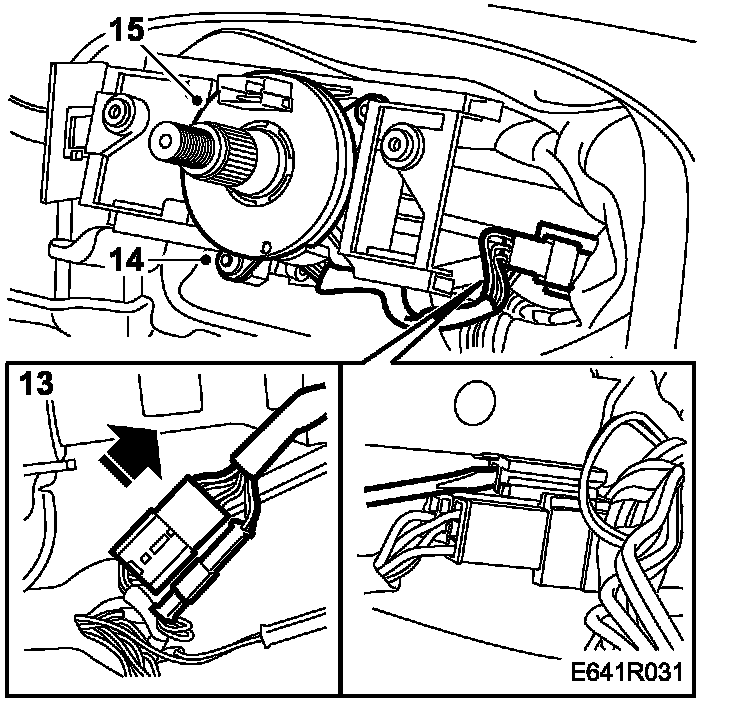 15
14
13
E641R031