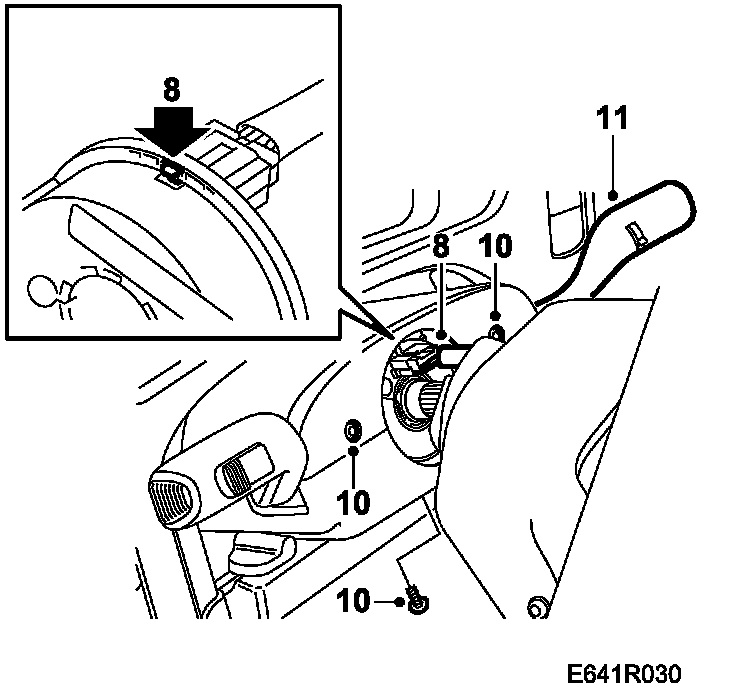 8

11

8

10

10

10

E641R030