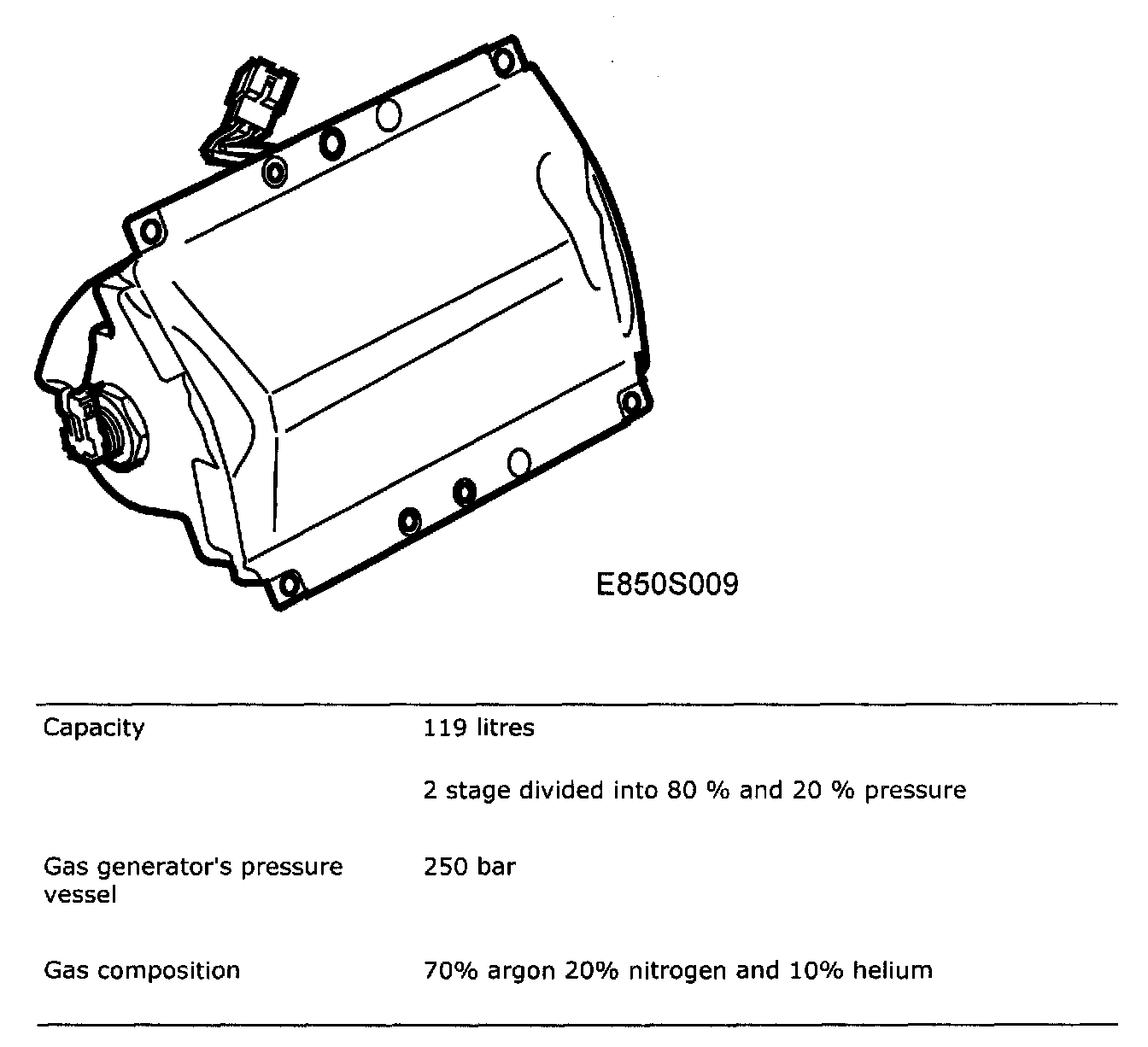 E850S009

| | |
|---|---|
| Capacity | 119 litres |
| | 2 stage divided into 80 % and 20 % pressure |
| Gas generator's pressure vessel | 250 bar |
| Gas composition | 70% argon 20% nitrogen and 10% helium |