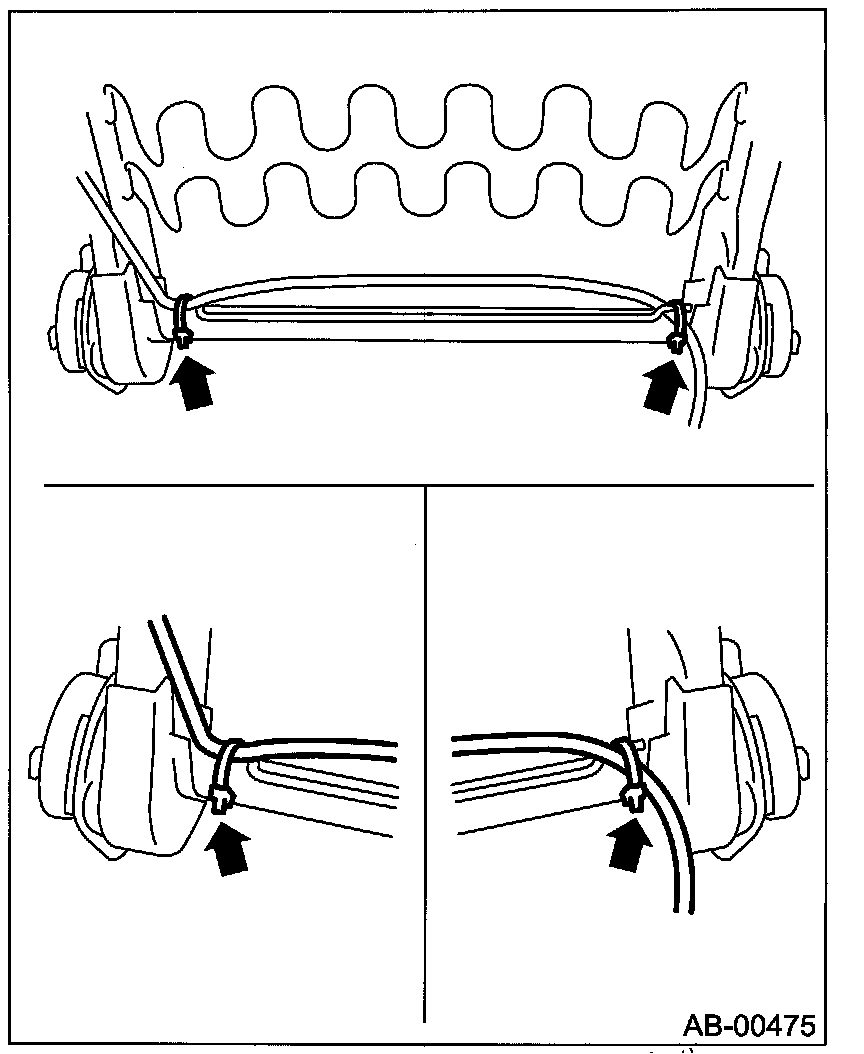 AB-00475