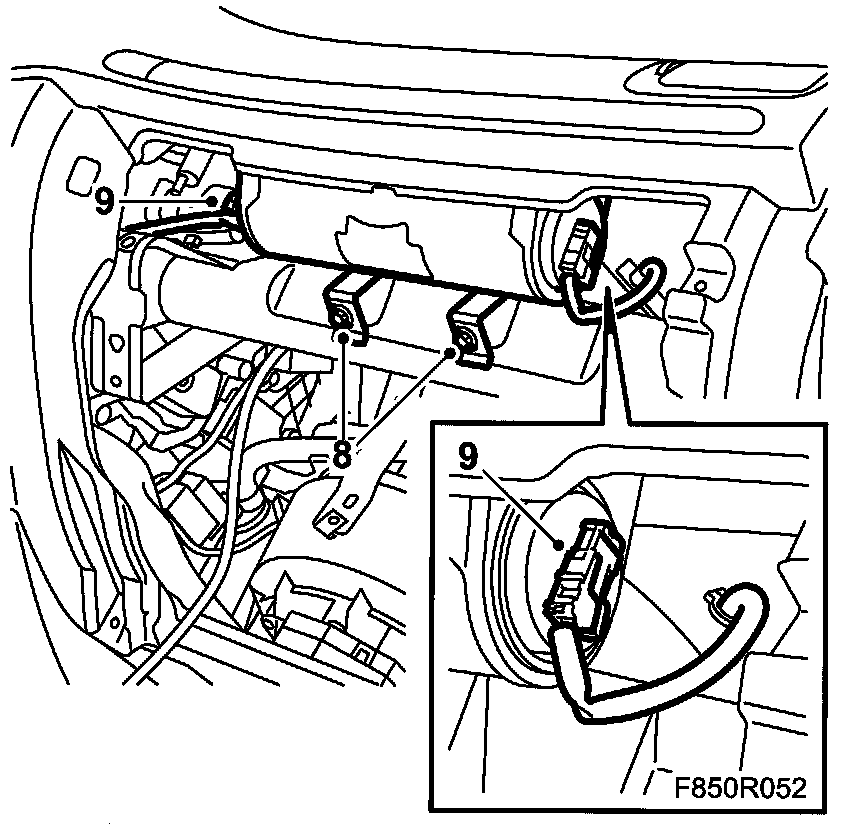 9
8
9
F850R052