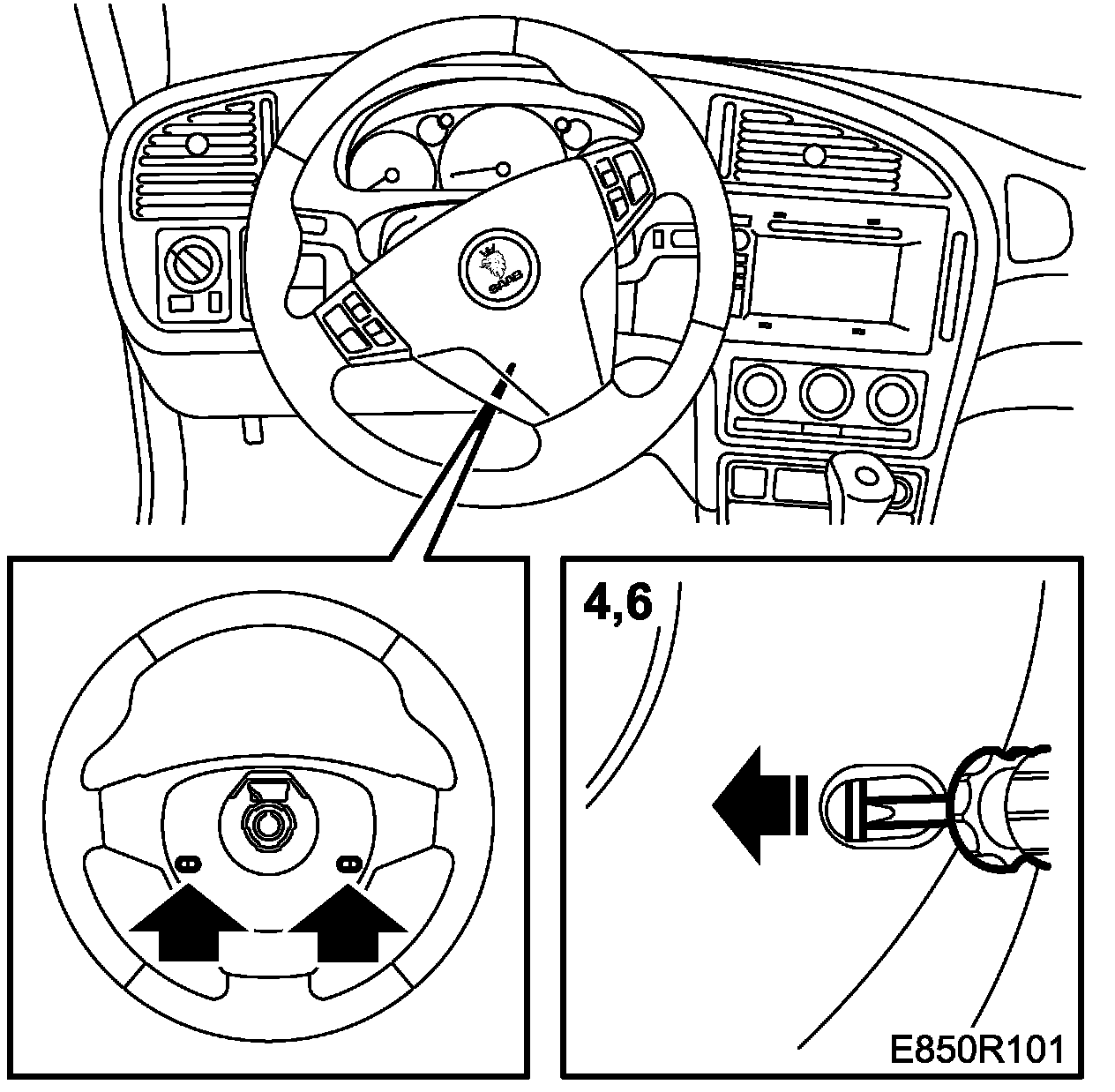 SAAB

4,6

E850R101