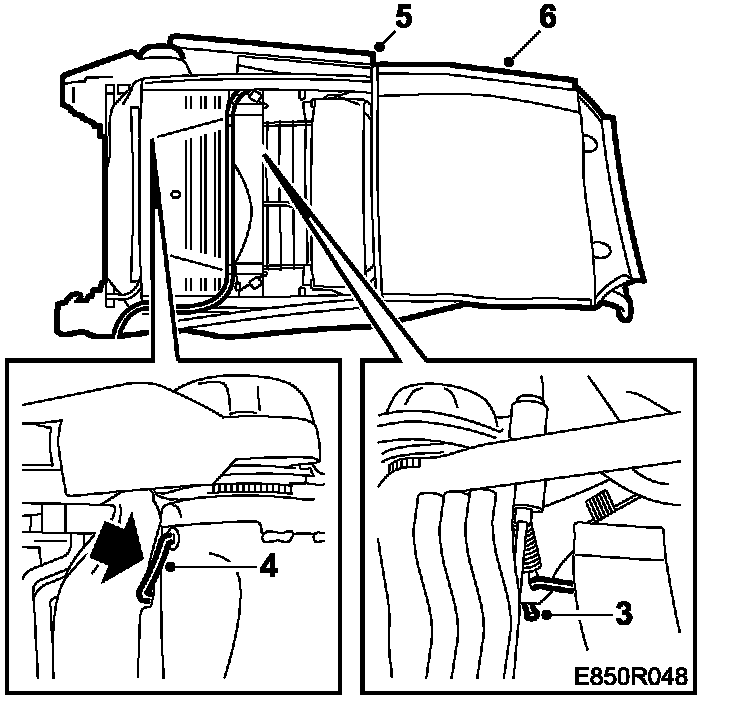 5
6
4
3
E850R048