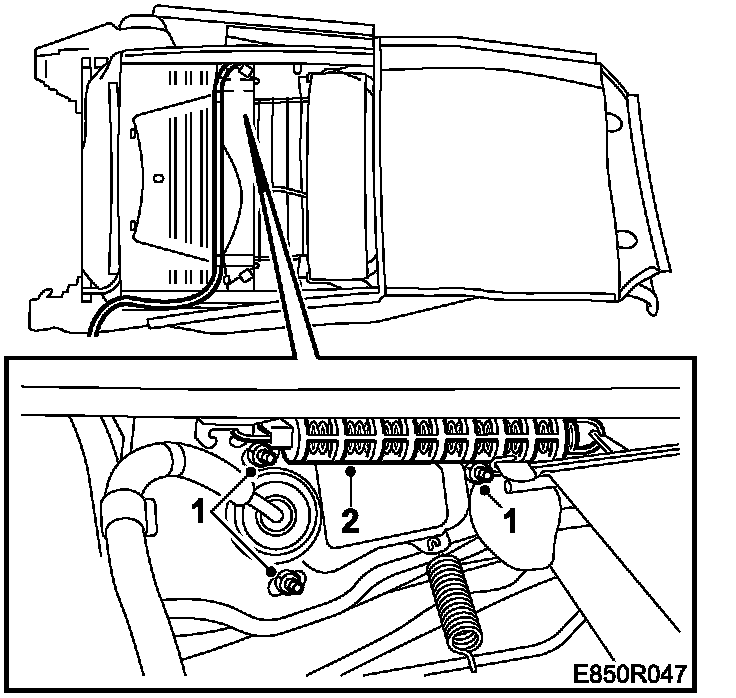 1
2
1
E850R047