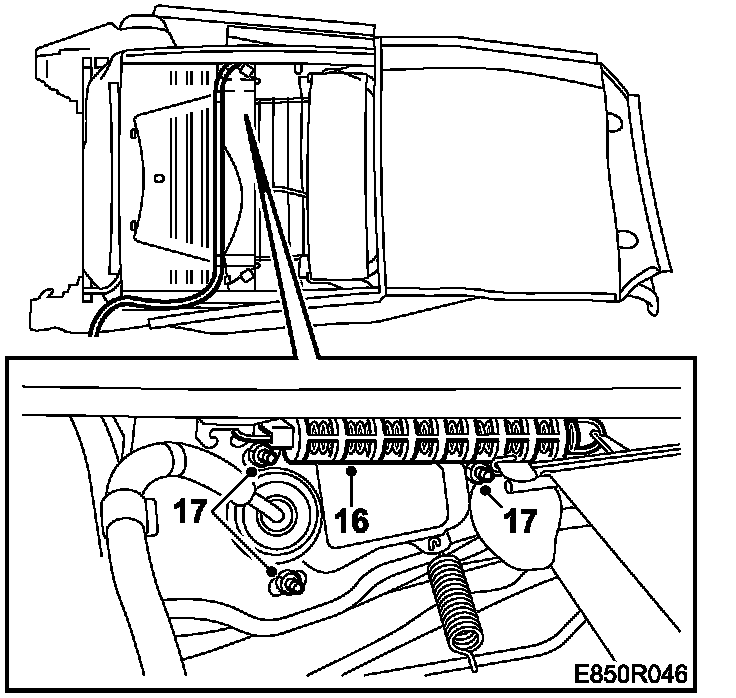 17
16
17
E850R046