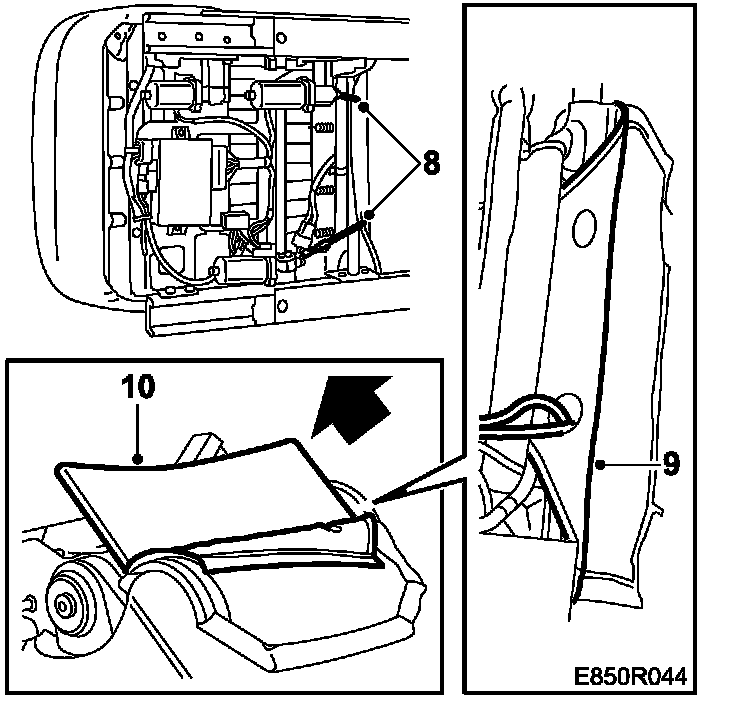 8
10
9
E850R044