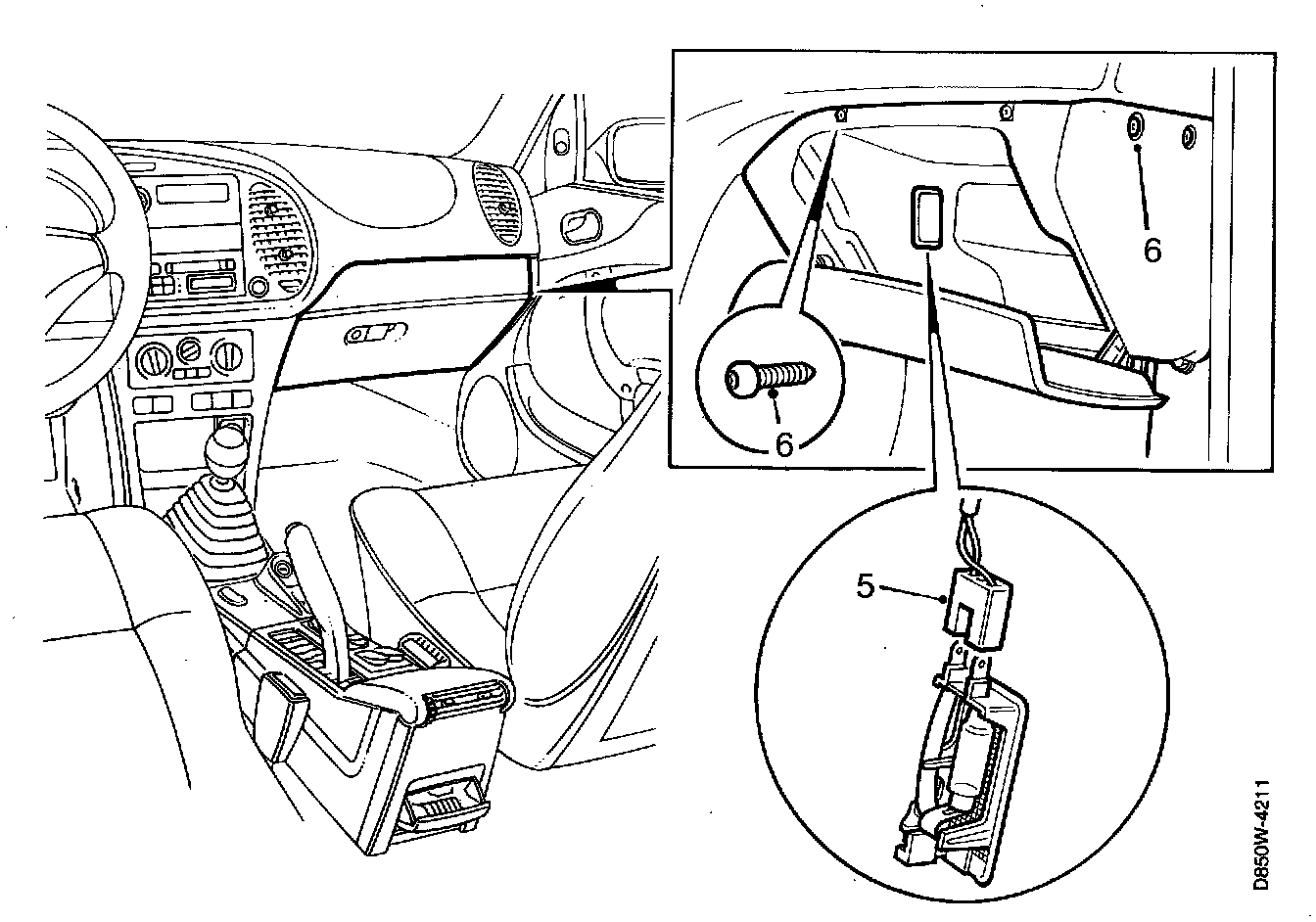 6
6
5
D850W-4211