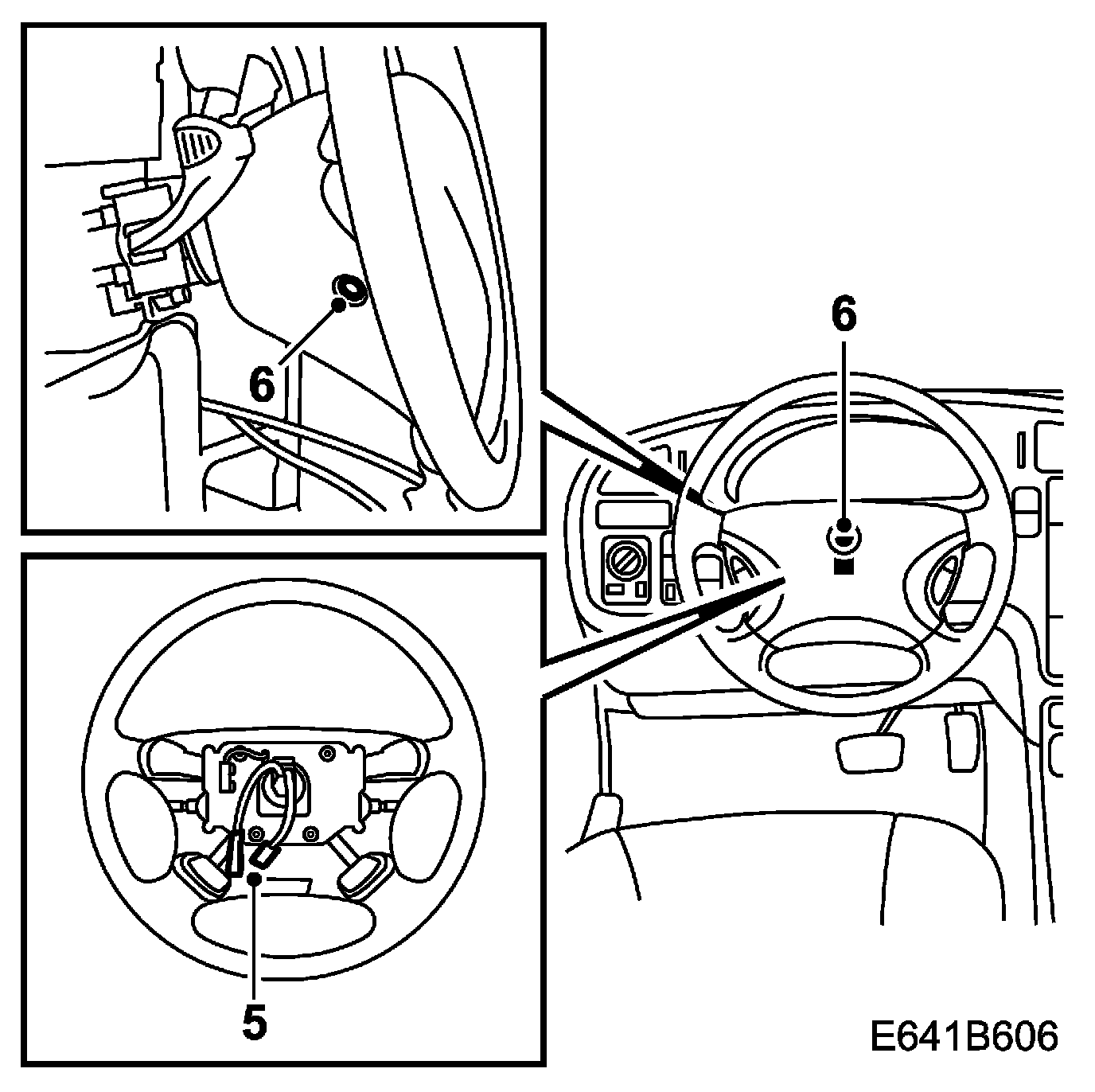 6

6

5

E641B606