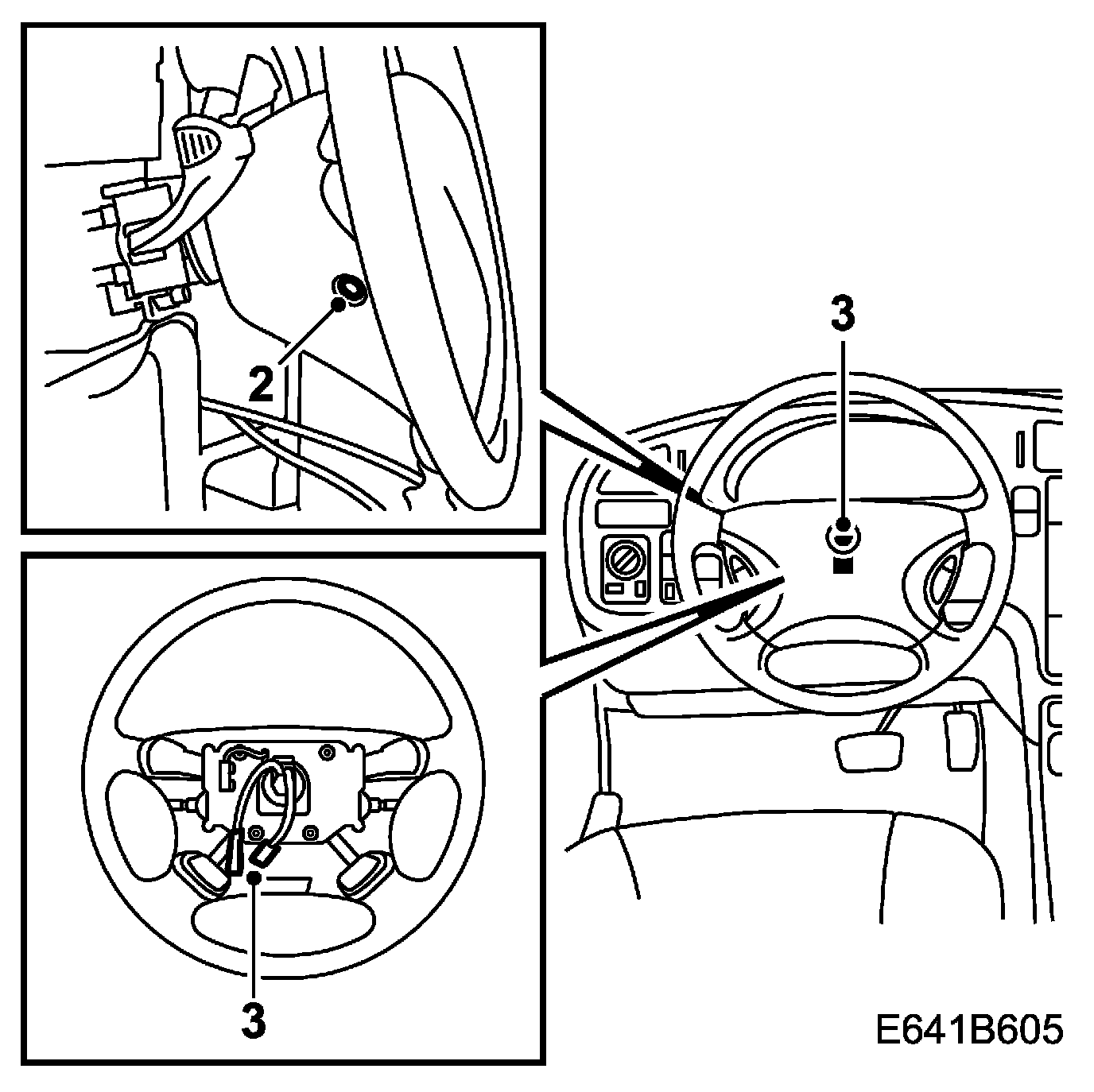 2

3

3

E641B605