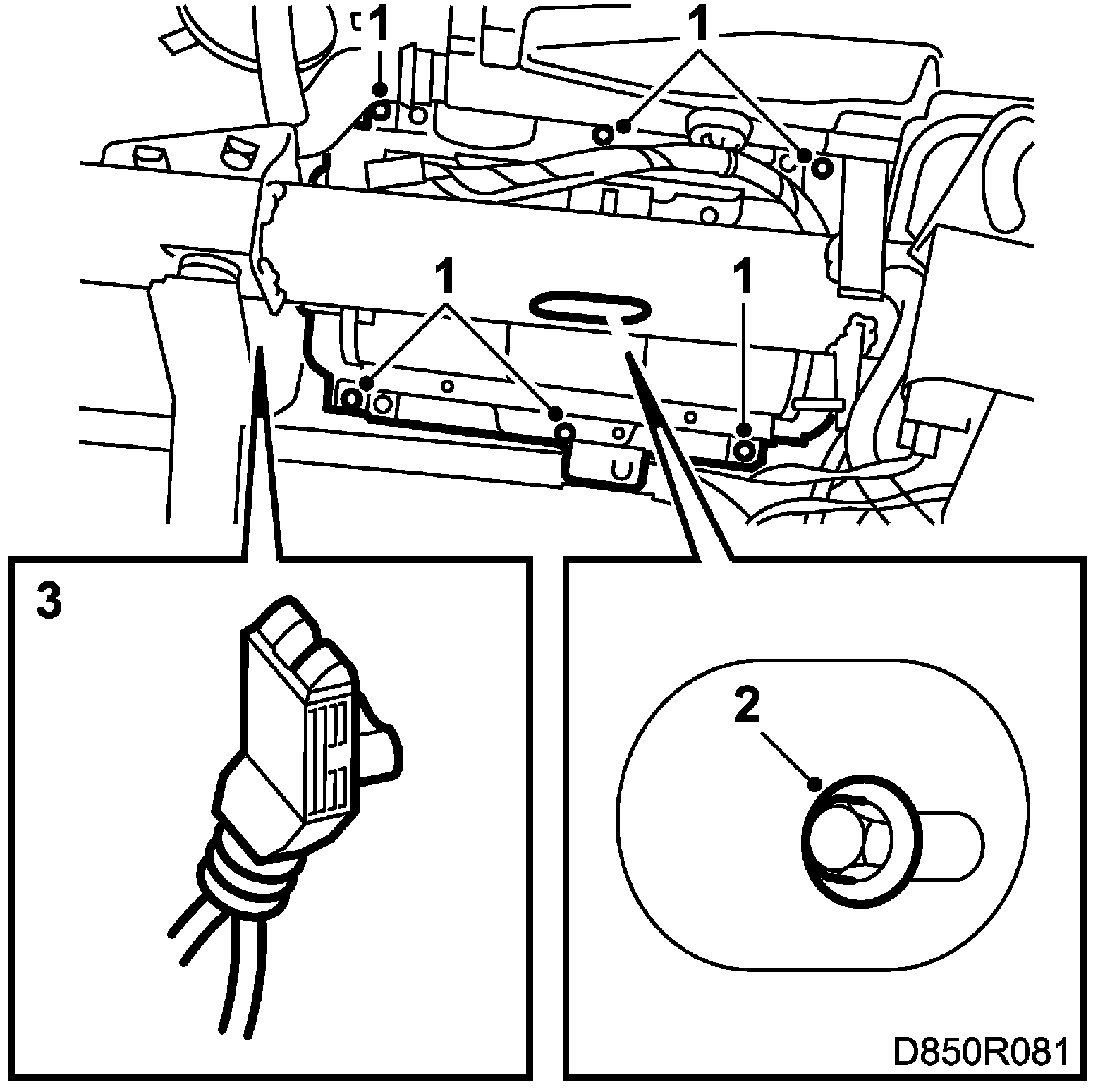 1
1
1
1
3
2
D850R081