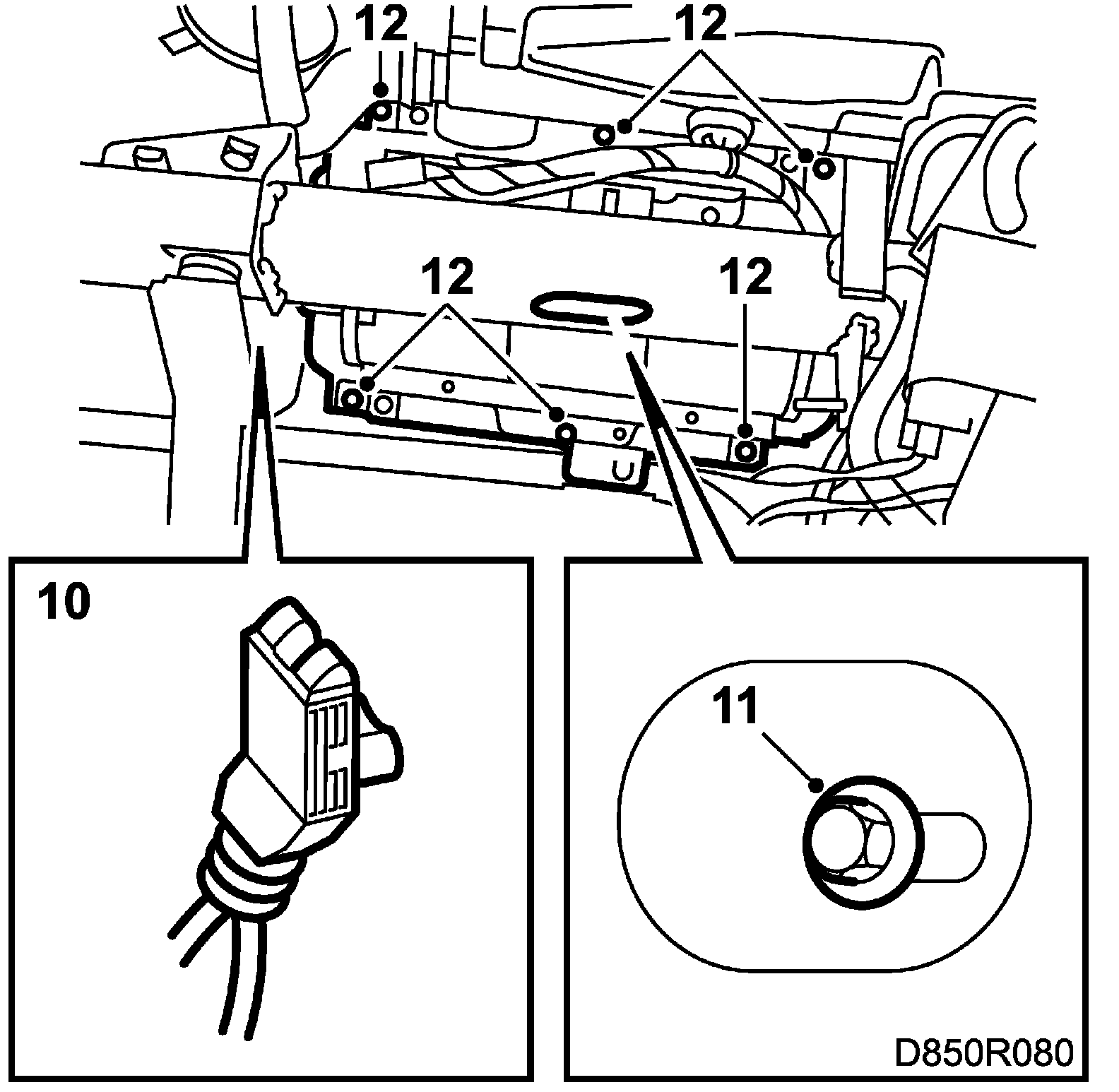 12
12
12
12
10
11
D850R080