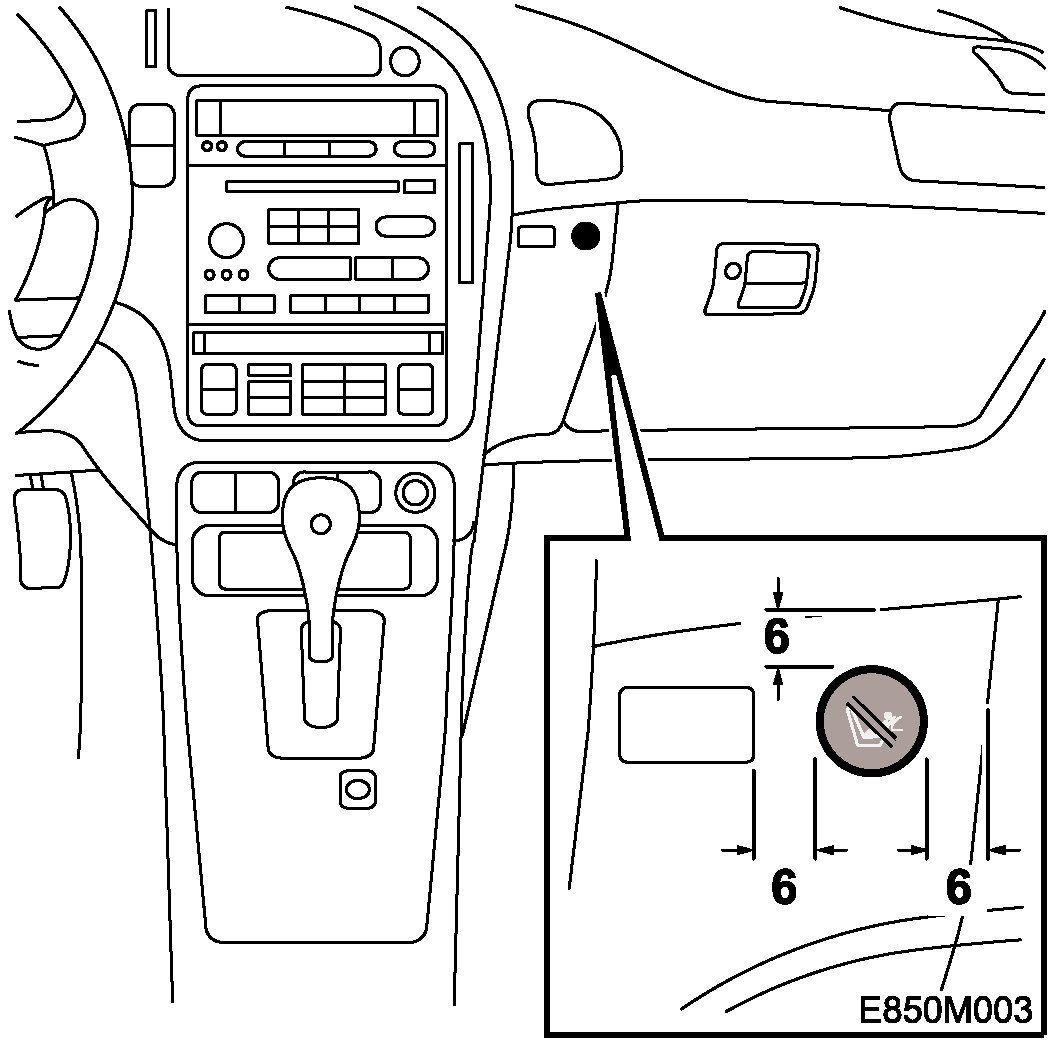 6

6

6

E850M003