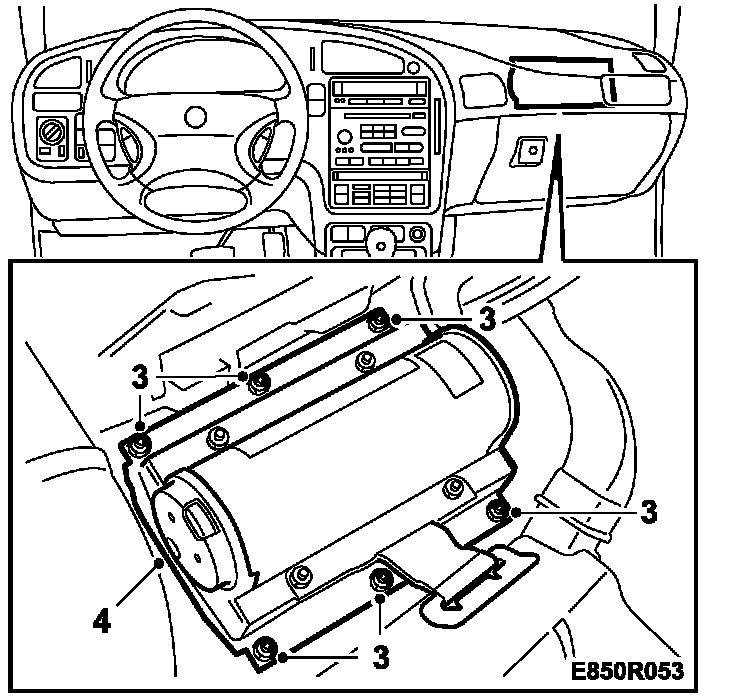 3
3
3
3
4
3
3
E850R053