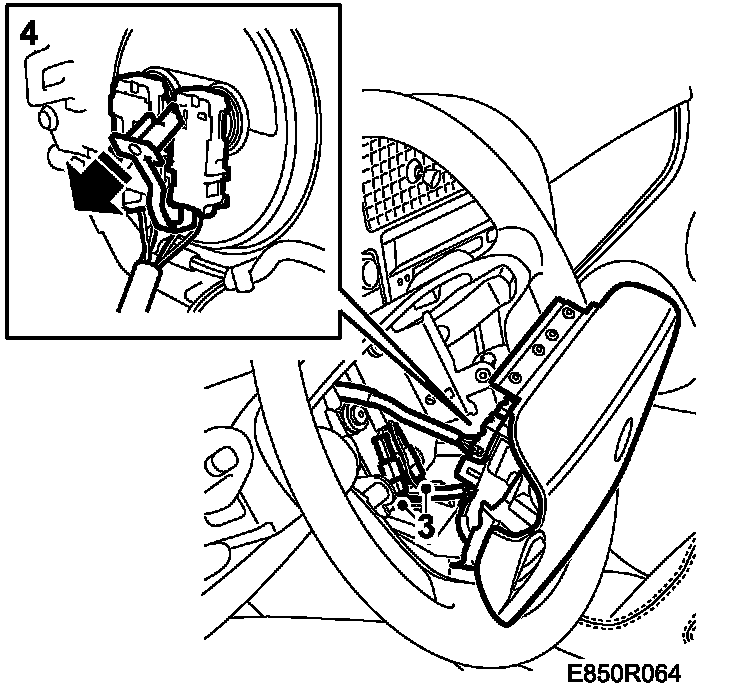 4

3

E850R064