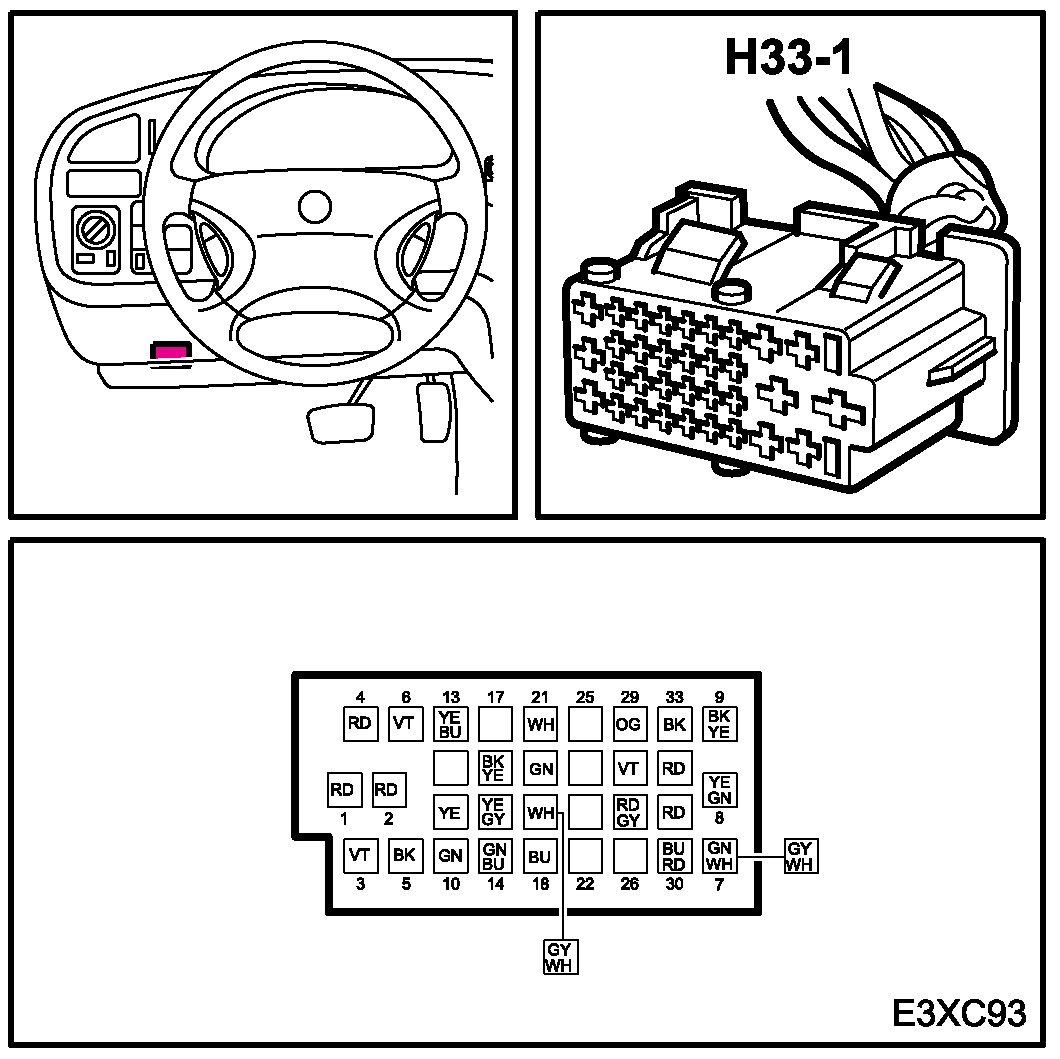 H33-1

4 6 13 17 21 25 29 33 9

RD VT YE BU WH OG BK BK YE

BK YE GN VT RD

RD RD YE GN

1 2 YE YE GY WH RD GY RD 8

VT BK GN GN BU BU BU RD GN WH GY WH

3 5 10 14 18 22 26 30 7

GY WH

E3XC93