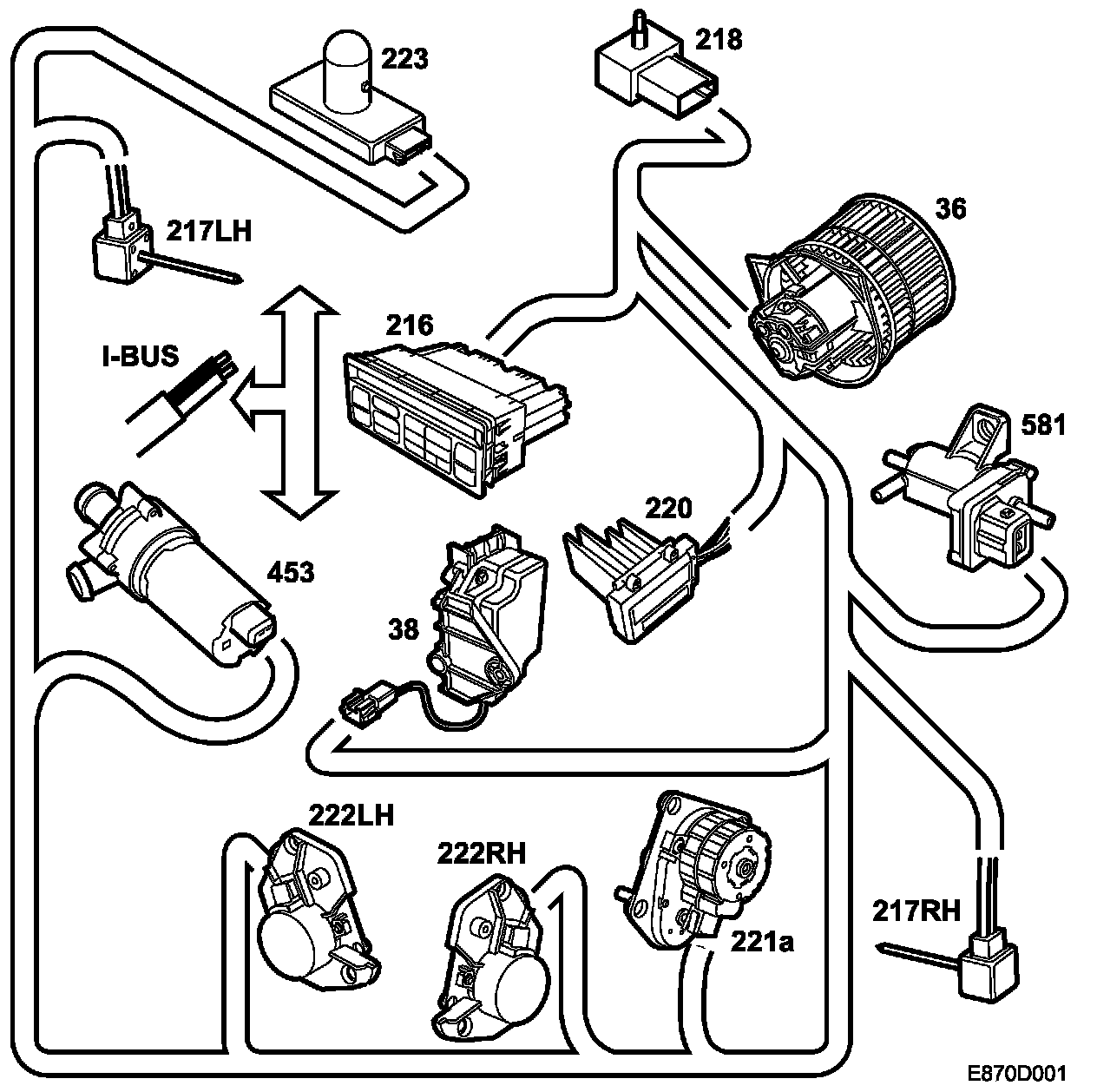 223
218
217LH
36
216
I-BUS
581
220
453
38
222LH
222RH
221a
217RH
E870D001