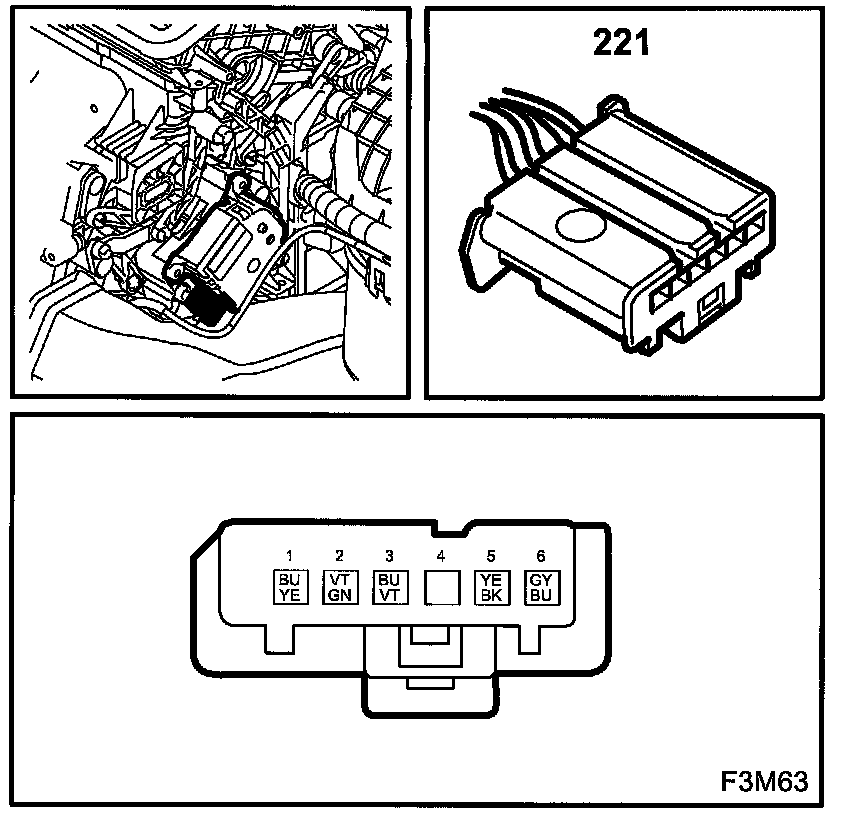 221

1 2 3 4 5 6

BU YE

VT GN

BU VT

YE BK

GY BU

F3M63