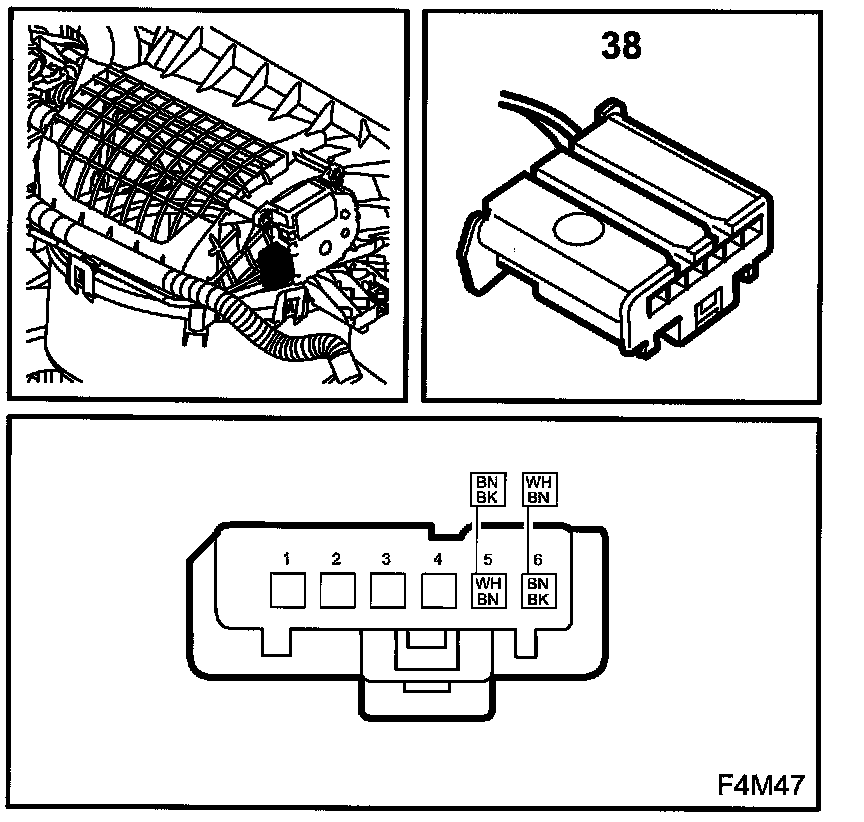 38

BN
BK

WH
BN

1 2 3 4 5 6

WH
BN

BN
BK

F4M47