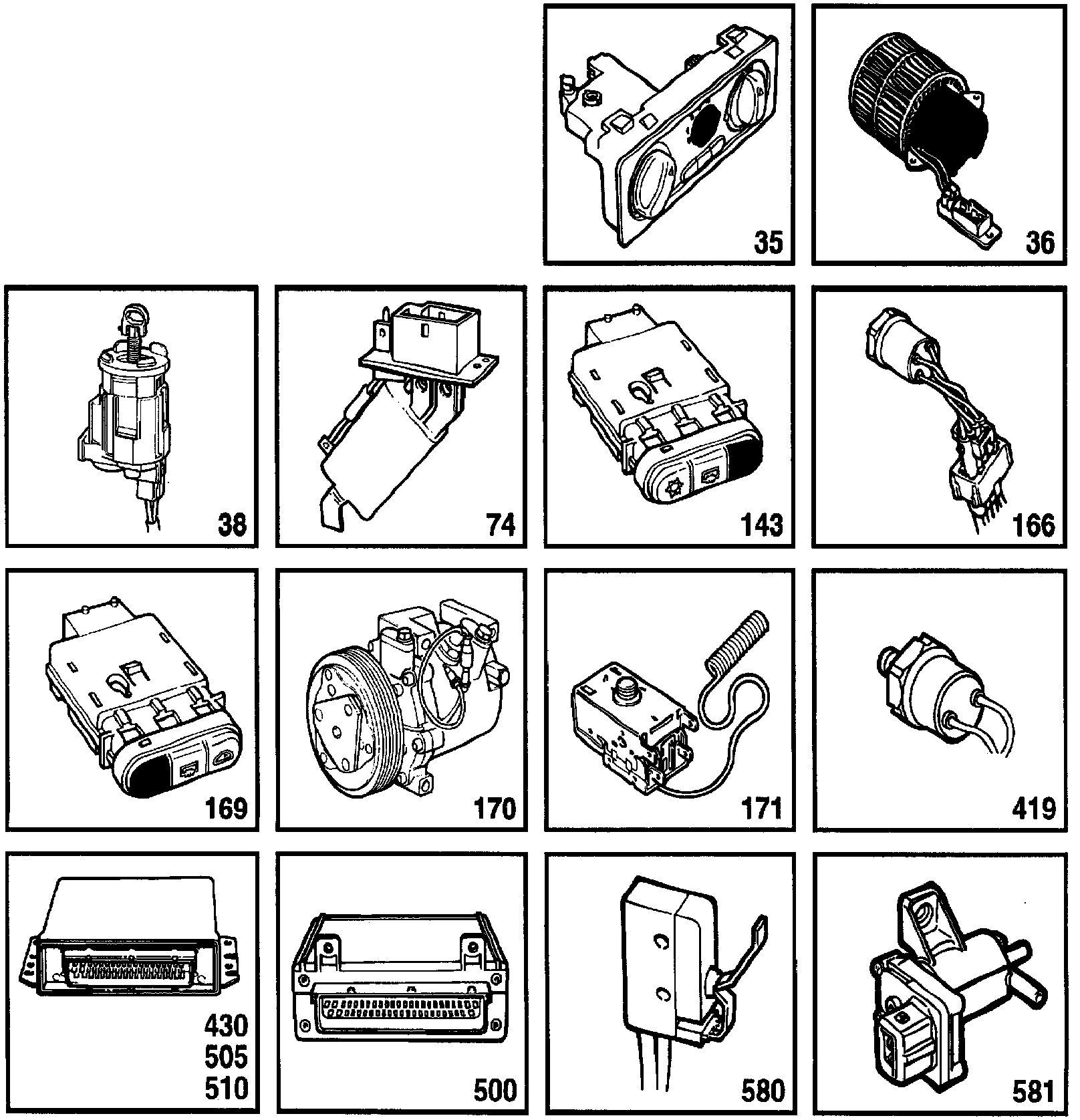 35

36

38

74

143

166

169

170

171

419

430
505
510

500

580

581