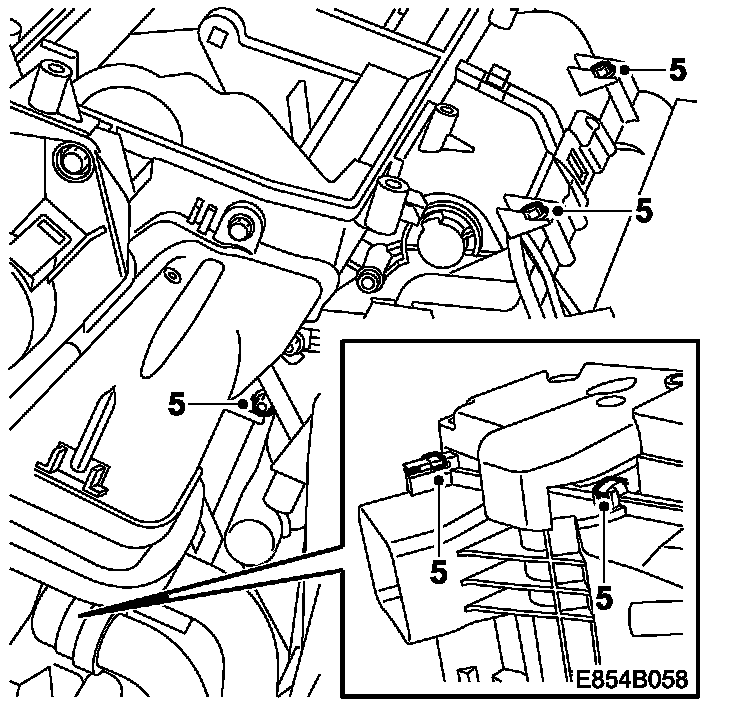 5
5
5
5
5
E854B058