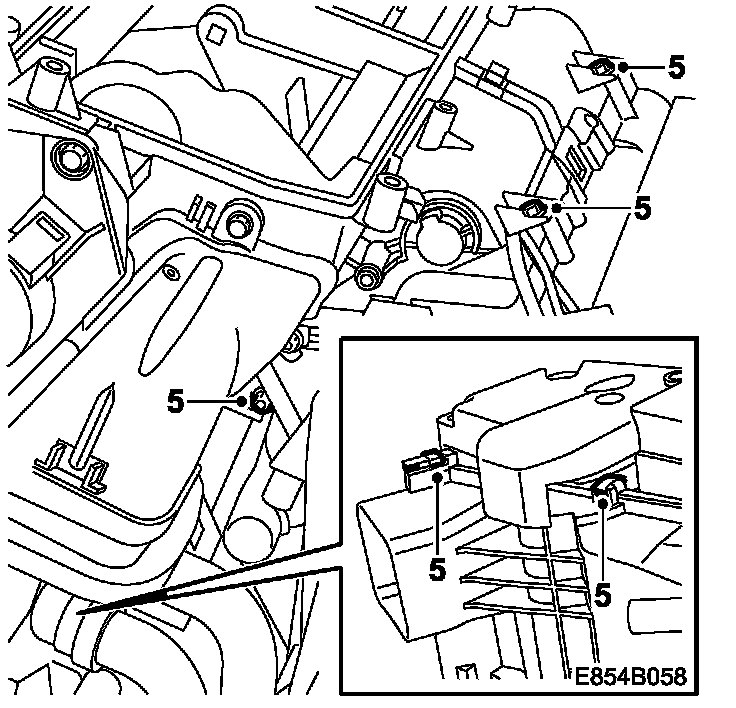 5
5
5
5
5
E854B058