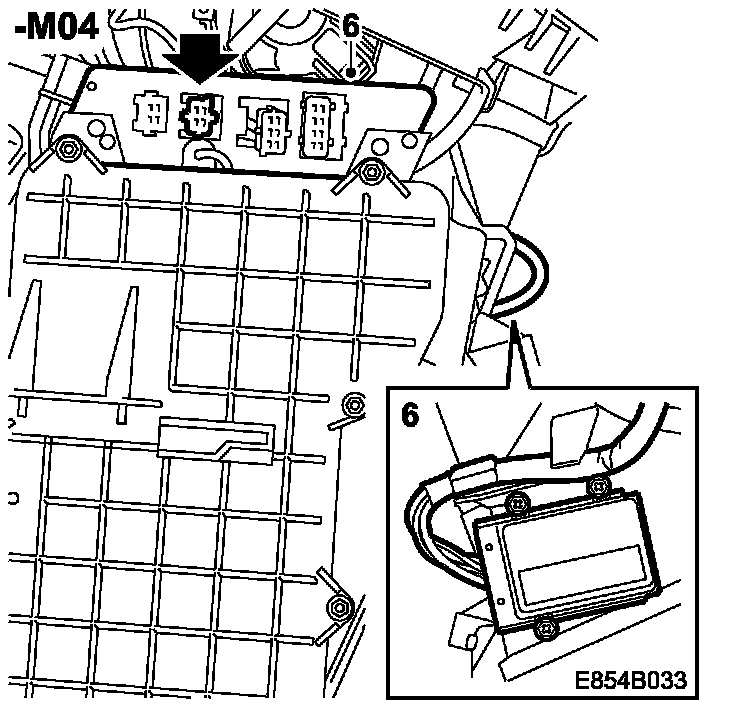 -M04

6

6

E854B033