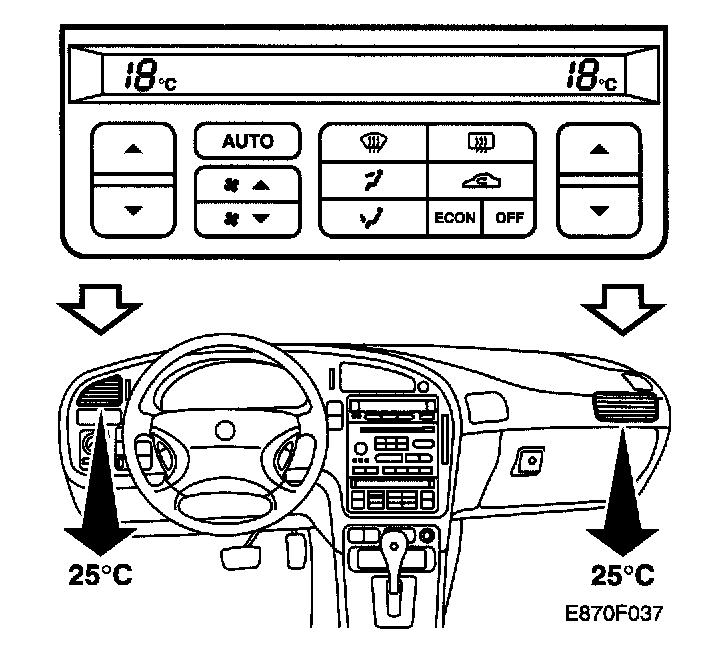 18°C 18°C

AUTO

ECON OFF

25°C 25°C

E870F037