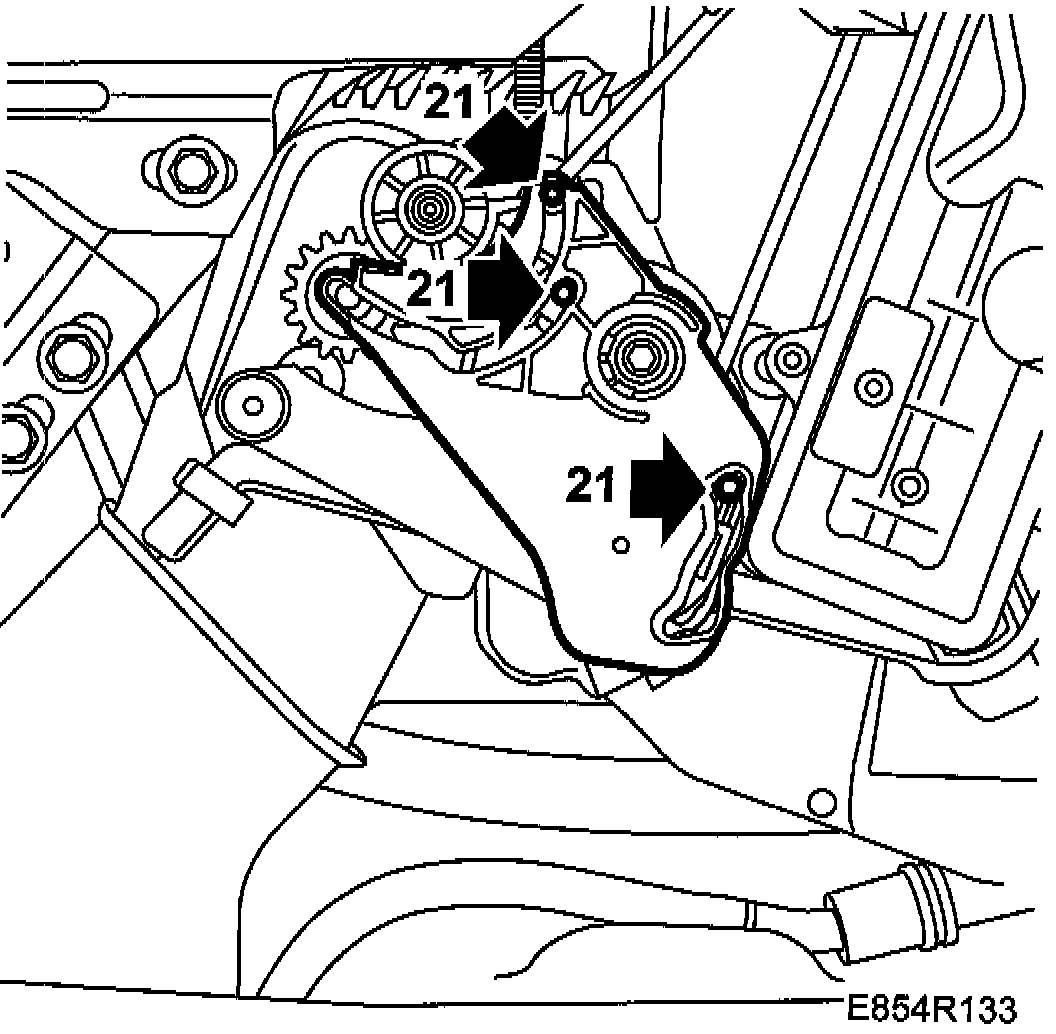 21

21

21

E854R133