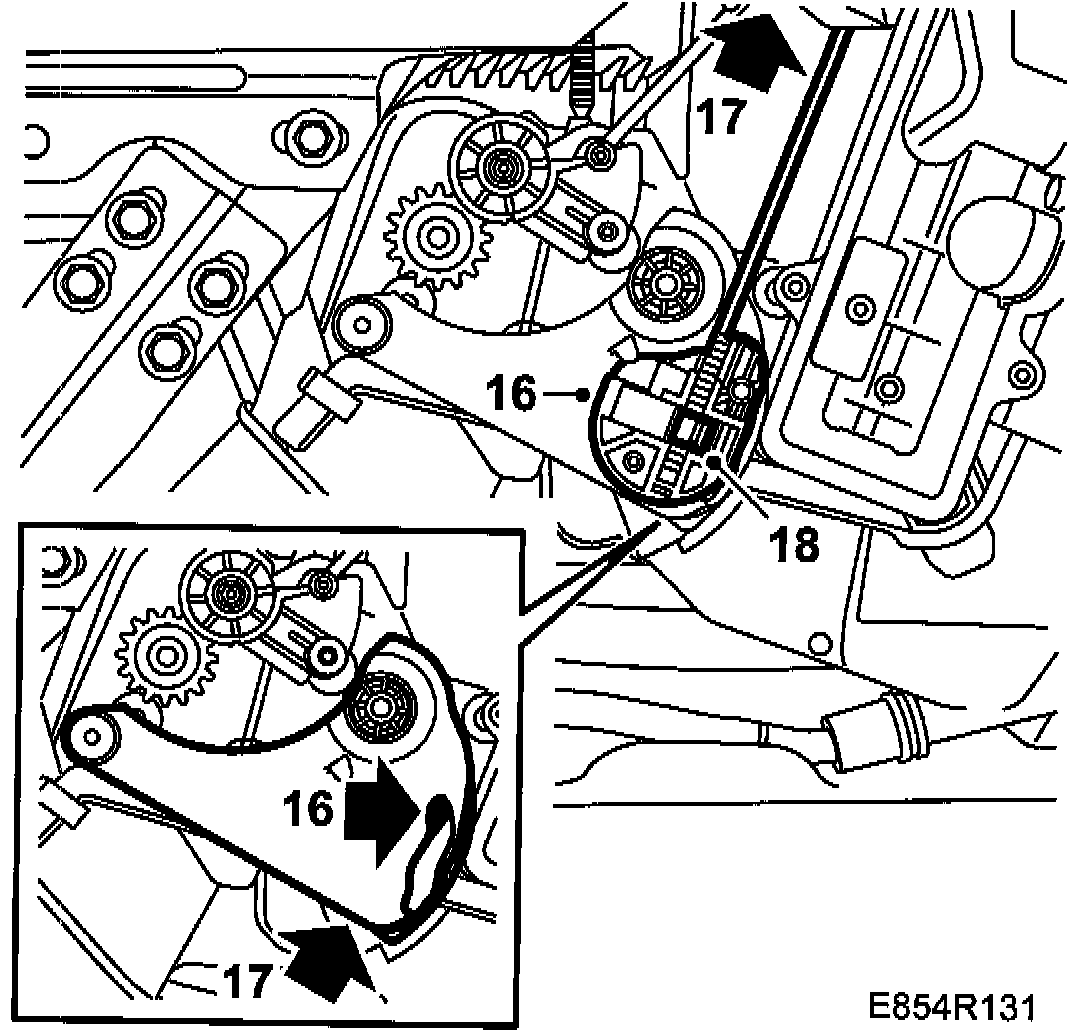 17
16
18
16
17
E854R131