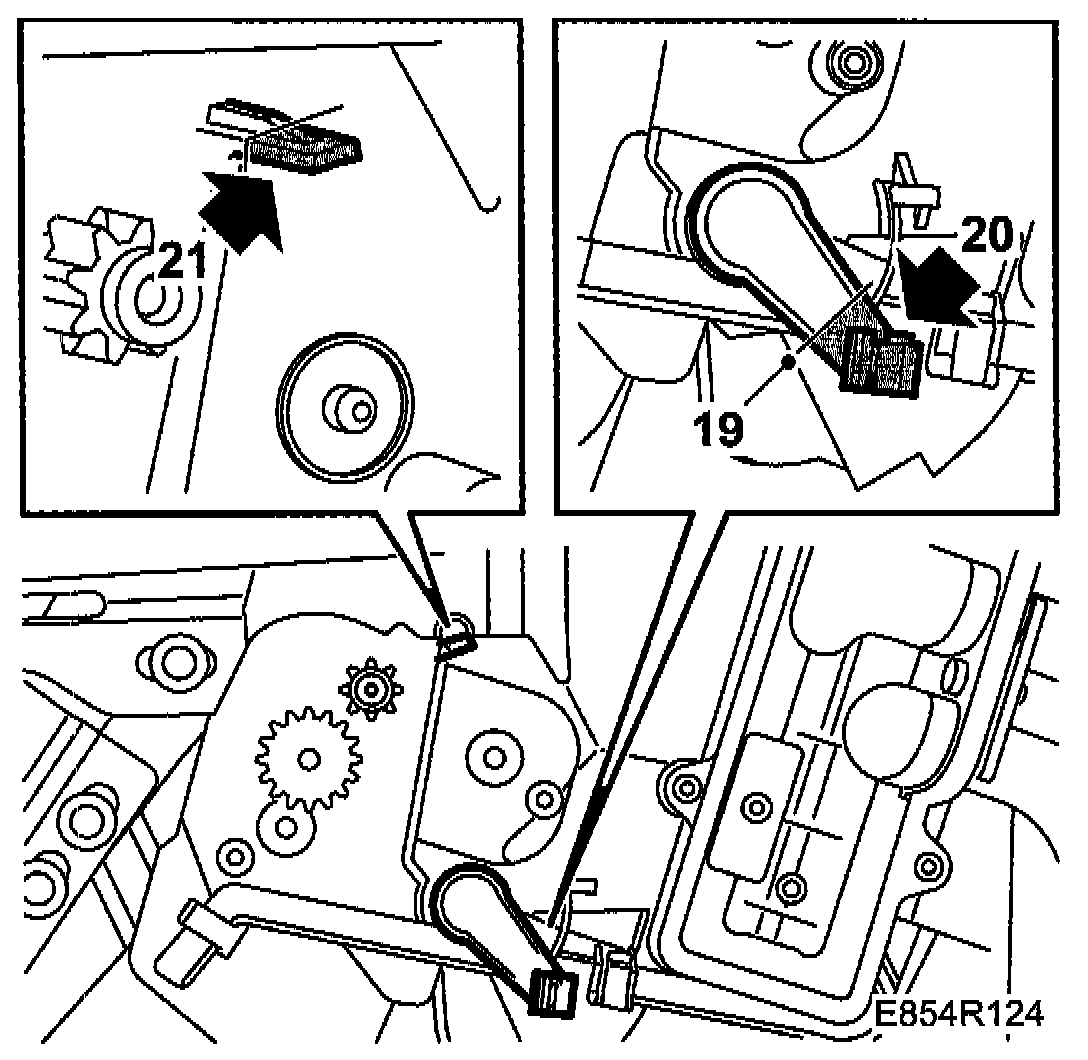 21

20

19

E854R124