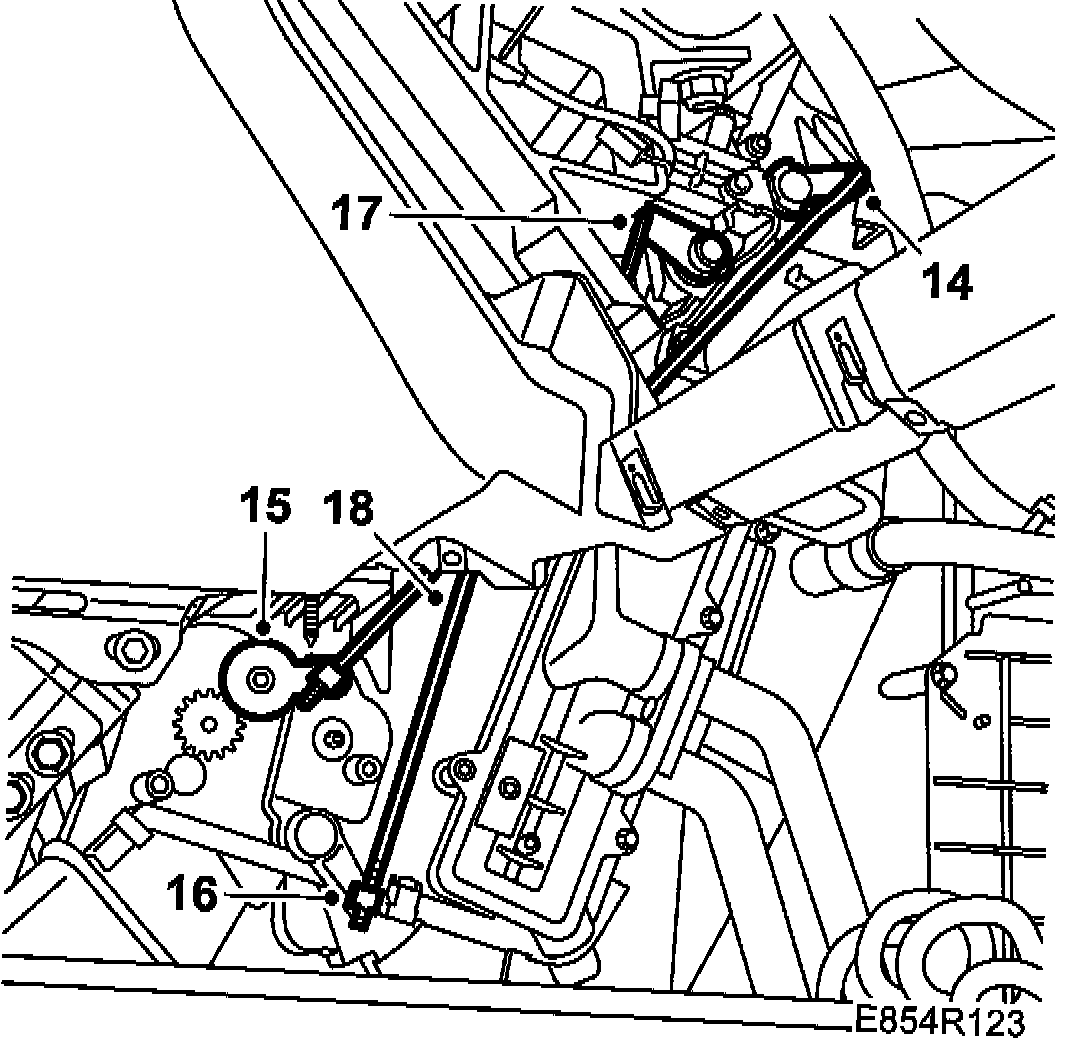 17
14
15
18
16
E854R123