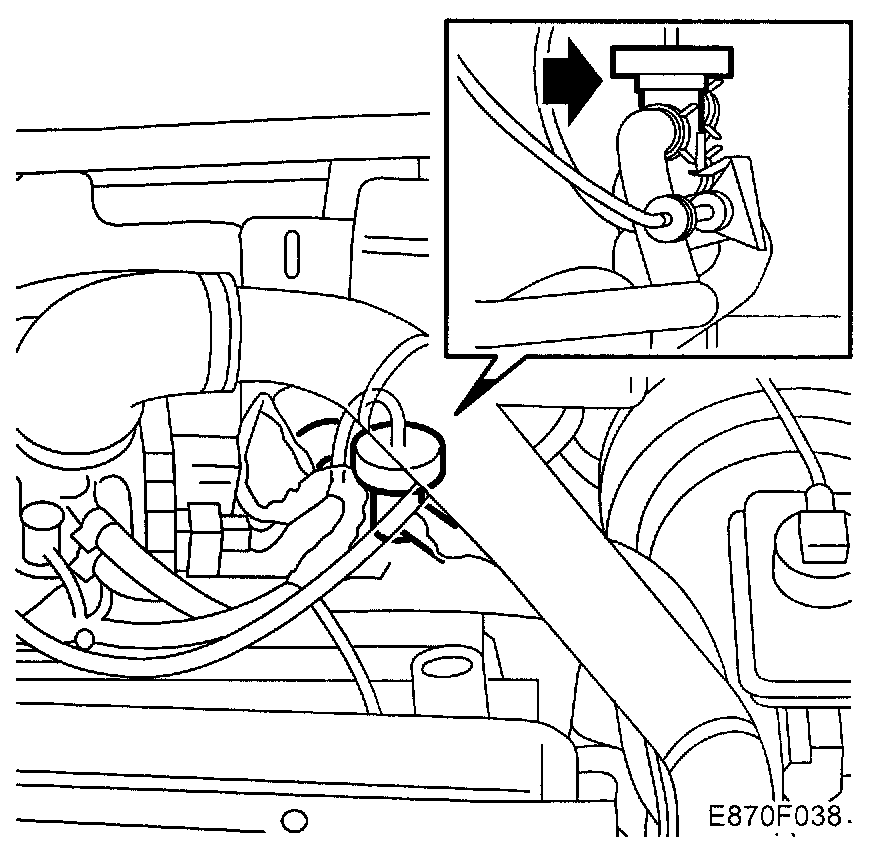 E870F038