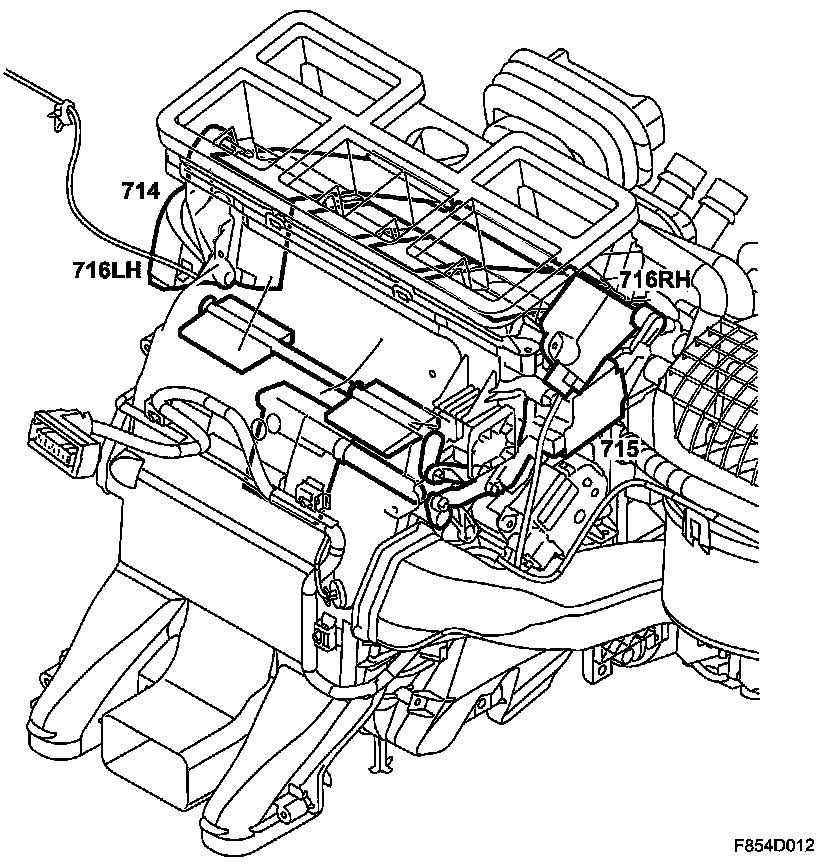 714

716LH

716RH

715

F854D012