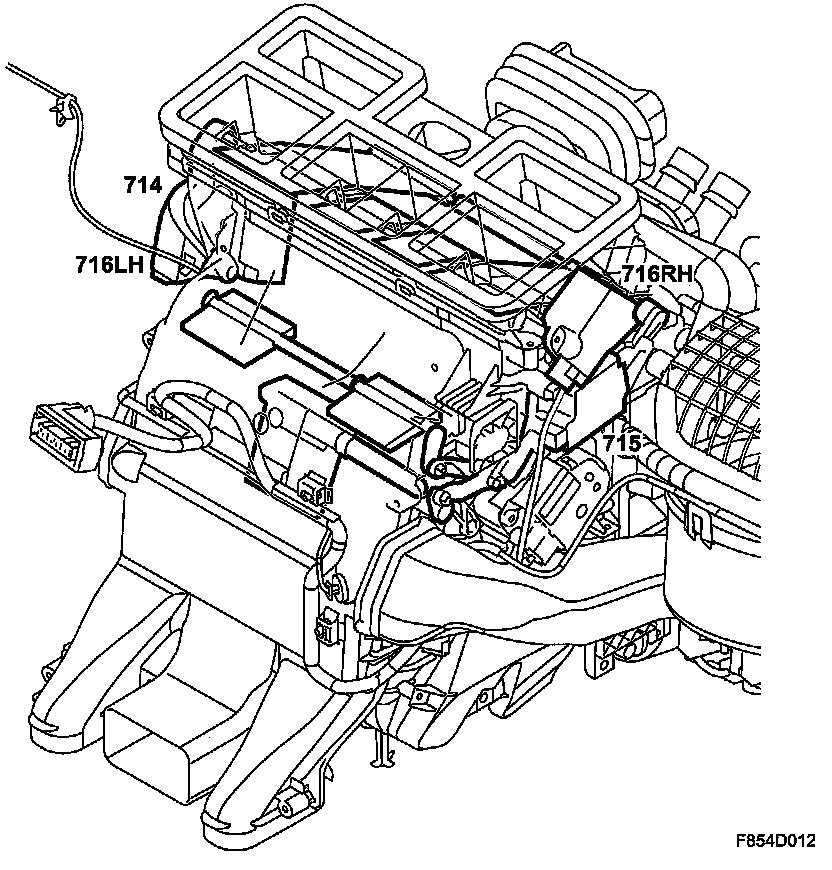 714
716LH
716RH
715
F854D012