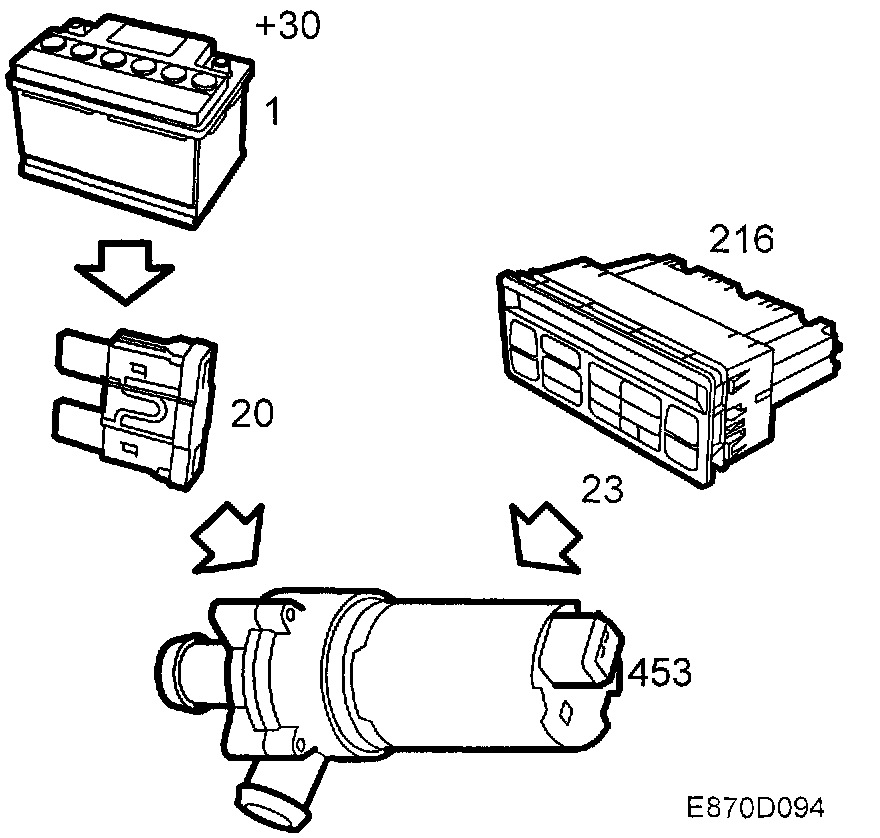 +30
1
216
20
23
453
E870D094