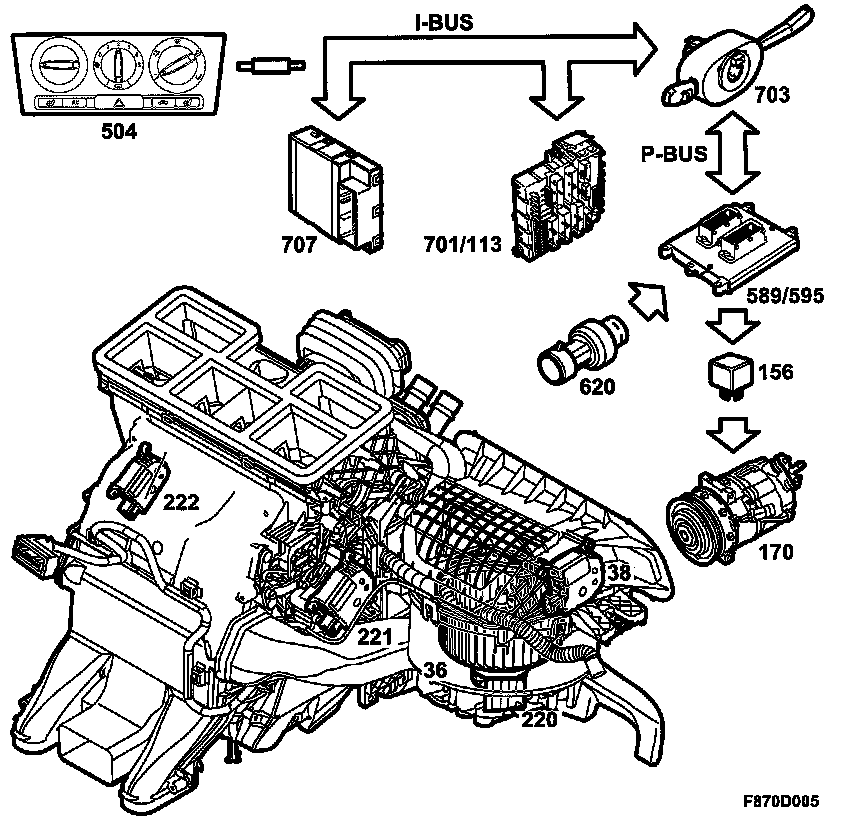 I-BUS

504

703

P-BUS

707

701/113

589/595

620

156

222

170

38

221

36

220

F870D085