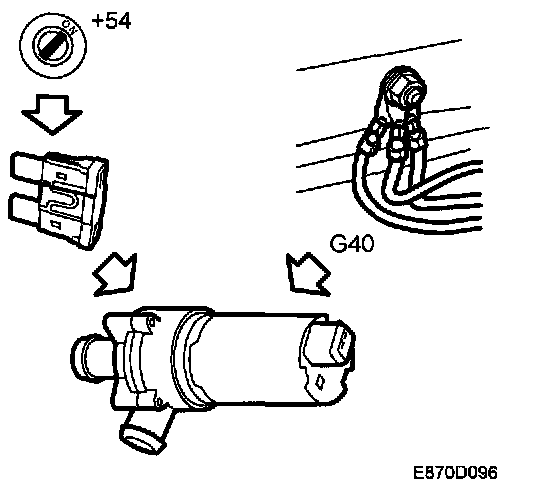 ON
+54
G40
E870D096