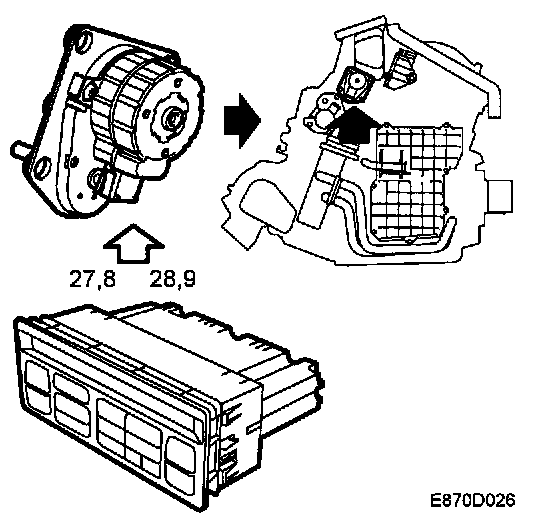 27,8 28,9

E870D026