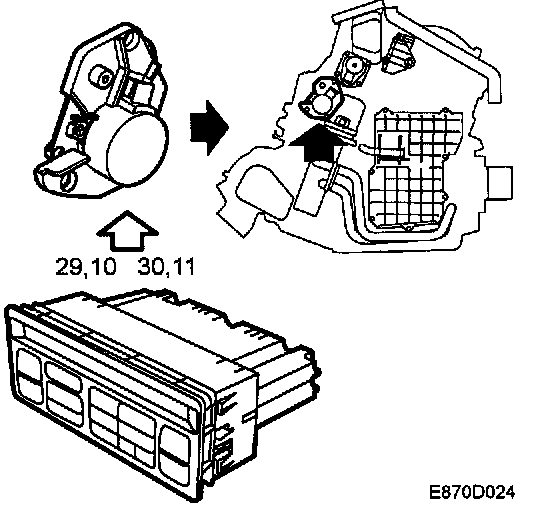 29,10 30,11

E870D024