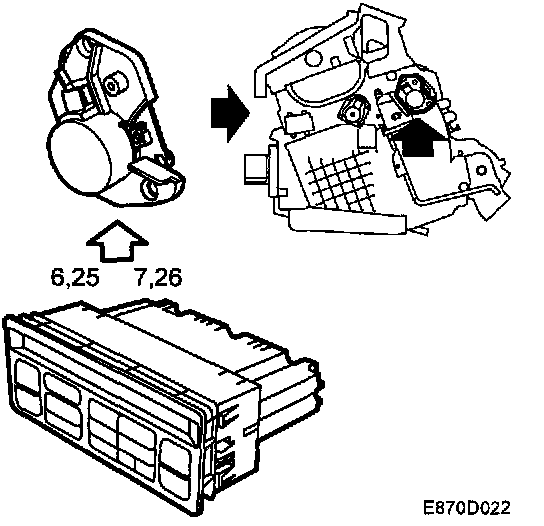 6,25 7,26

E870D022